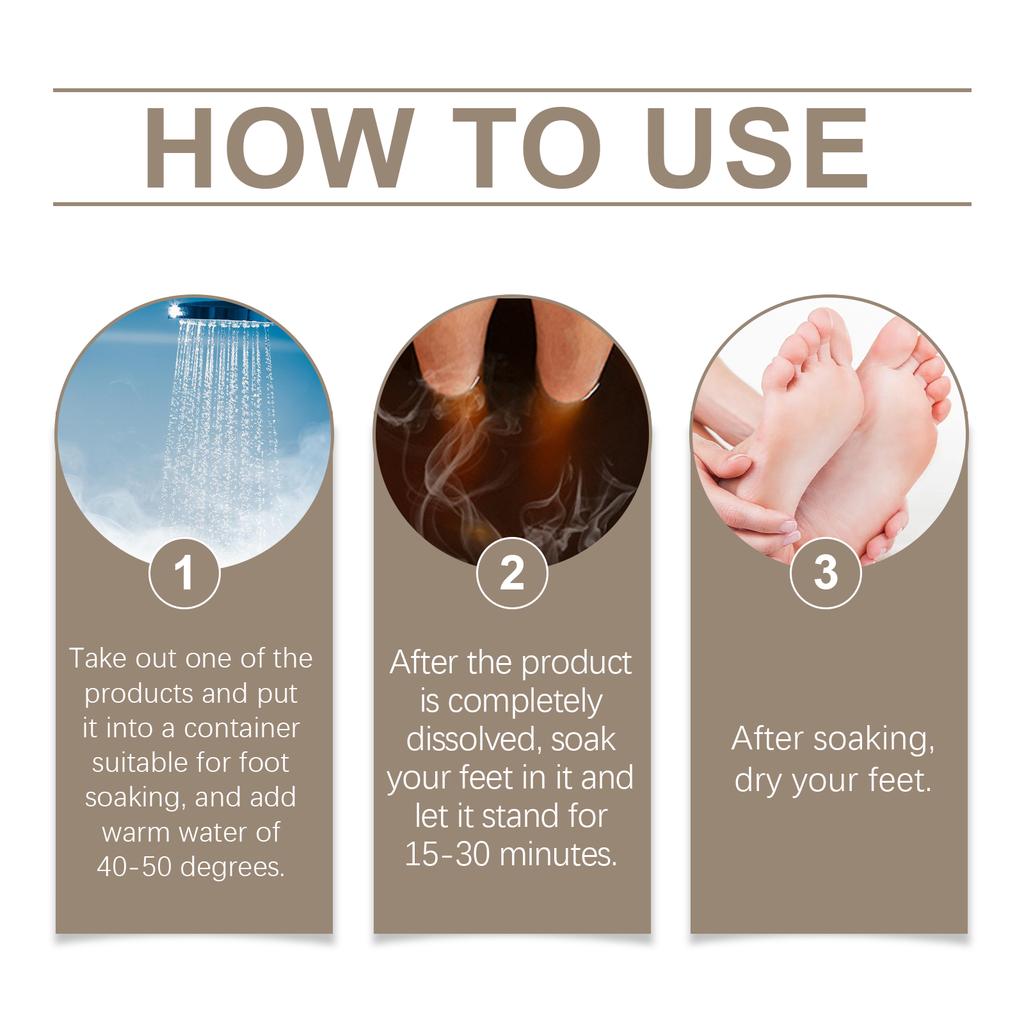 HOW TO USE

1

Take out one of the products and put it into a container suitable for foot soaking, and add warm water of 40-50 degrees.

2

After the product is completely dissolved, soak your feet in it and let it stand for 15-30 minutes.

3

After soaking, dry your feet.