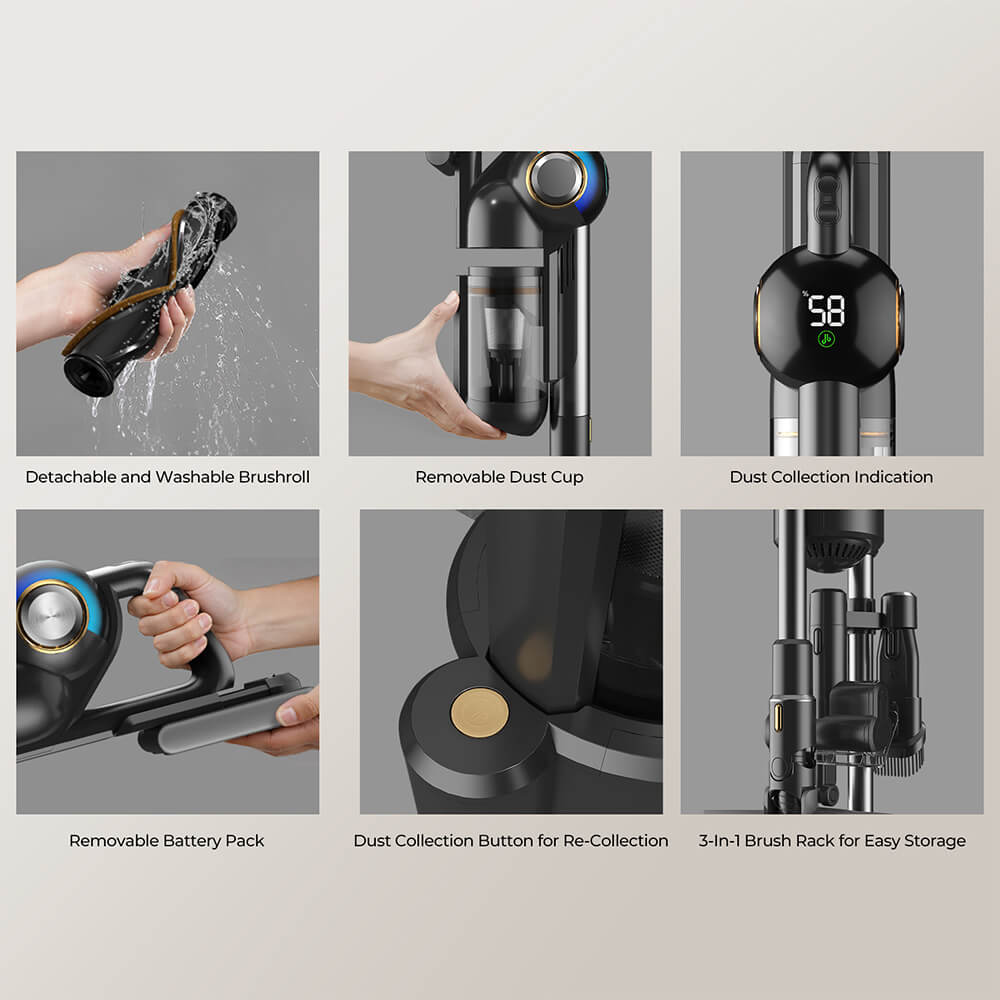 Detachable and Washable Brushroll

Removable Dust Cup

%
58

Dust Collection Indication

Removable Battery Pack

Dust Collection Button for Re-Collection

3-In-1 Brush Rack for Easy Storage