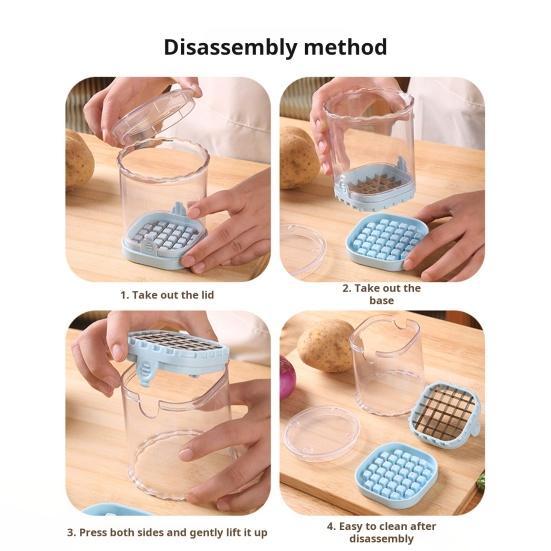 Disassembly method

1. Take out the lid

2. Take out the base

3. Press both sides and gently lift it up

4. Easy to clean after disassembly