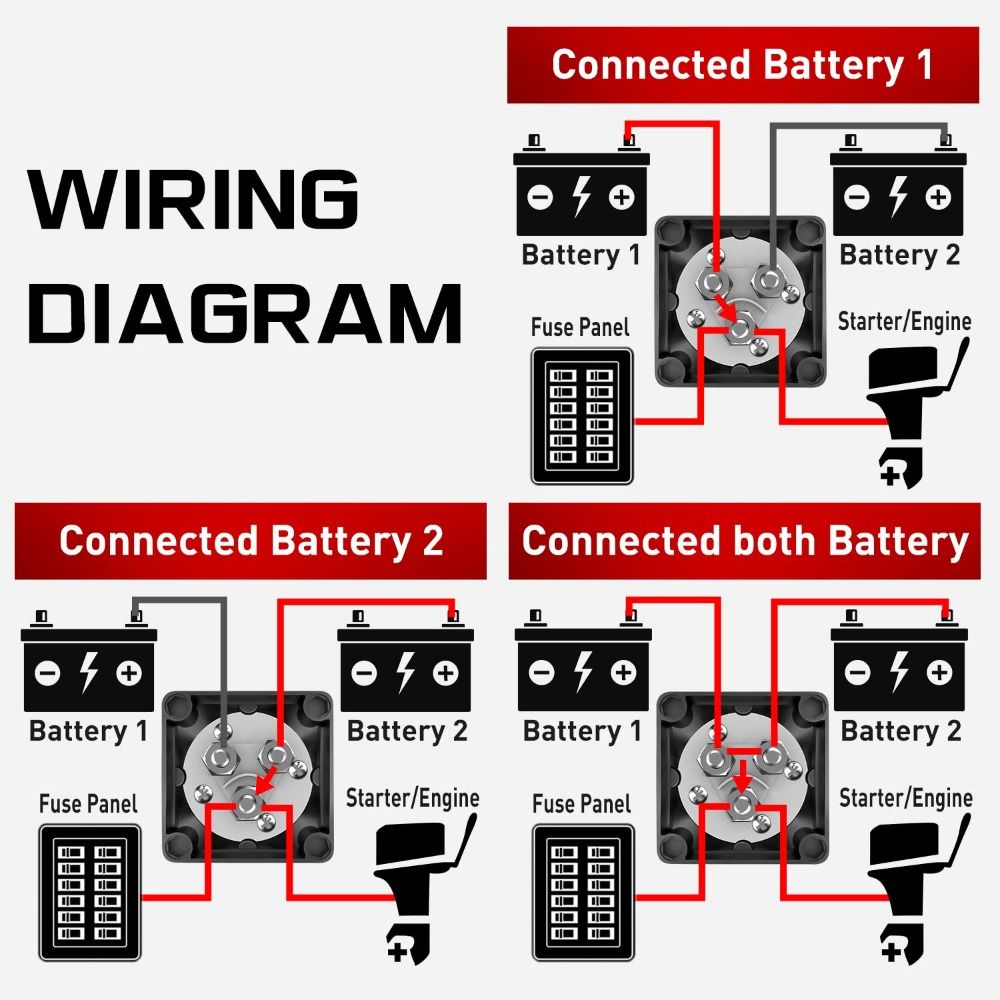 WIRING DIAGRAM

Connected Battery 1

Battery 1

Battery 2

Fuse Panel

Starter/Engine

Connected Battery 2

Battery 1

Battery 2

Fuse Panel

Starter/Engine

Connected both Battery

Battery 1

Battery 2

Fuse Panel

Starter/Engine