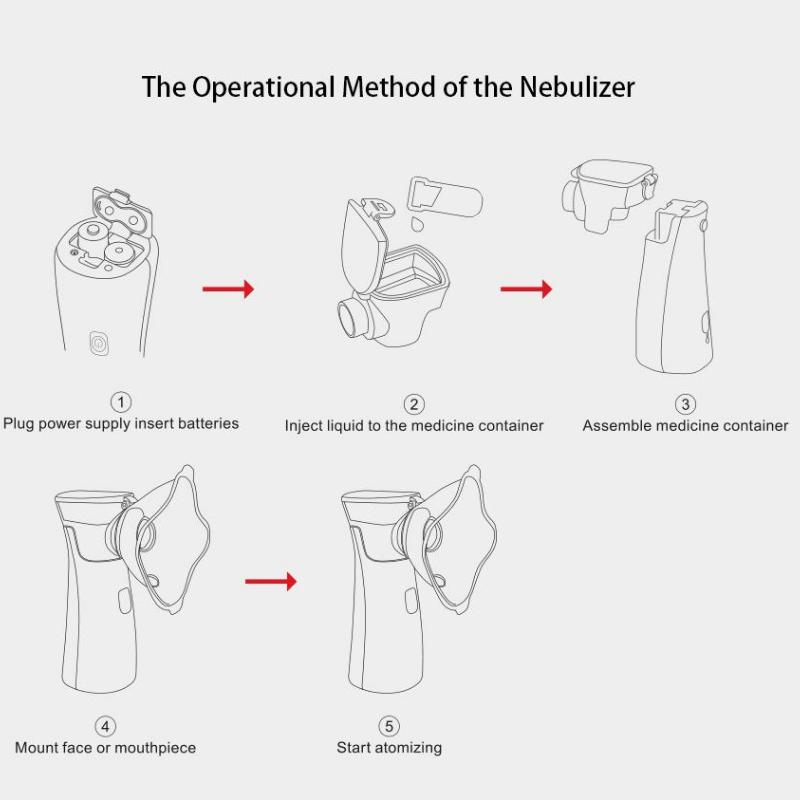 The Operational Method of the Nebulizer

①
Plug power supply insert batteries

②
Inject liquid to the medicine container

③
Assemble medicine container

④
Mount face or mouthpiece

⑤
Start atomizing