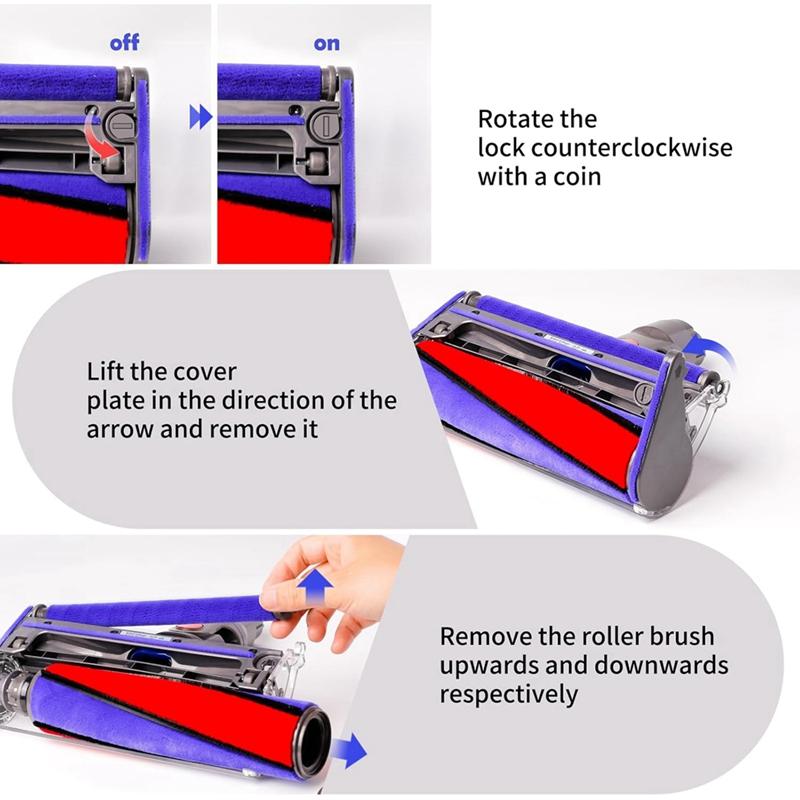 off

on

Rotate the lock counterclockwise with a coin

Lift the cover plate in the direction of the arrow and remove it

Remove the roller brush upwards and downwards respectively