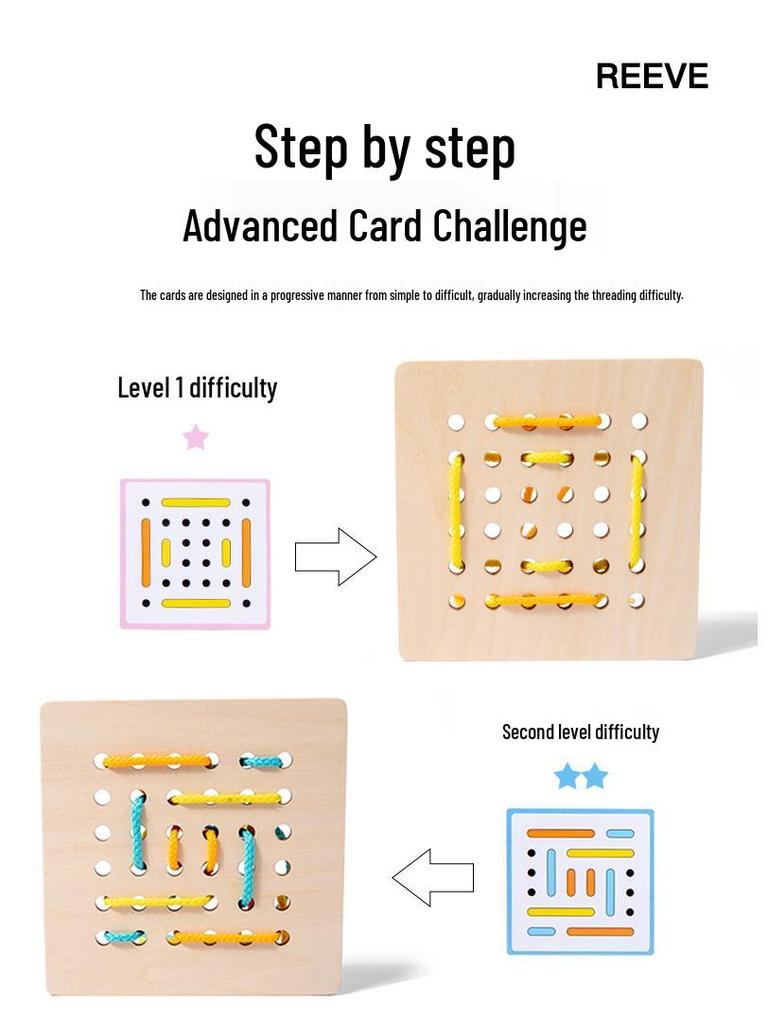 REEVE

Step by step

Advanced Card Challenge

The cards are designed in a progressive manner from simple to difficult, gradually increasing the threading difficulty.

Level 1 difficulty

Second level difficulty