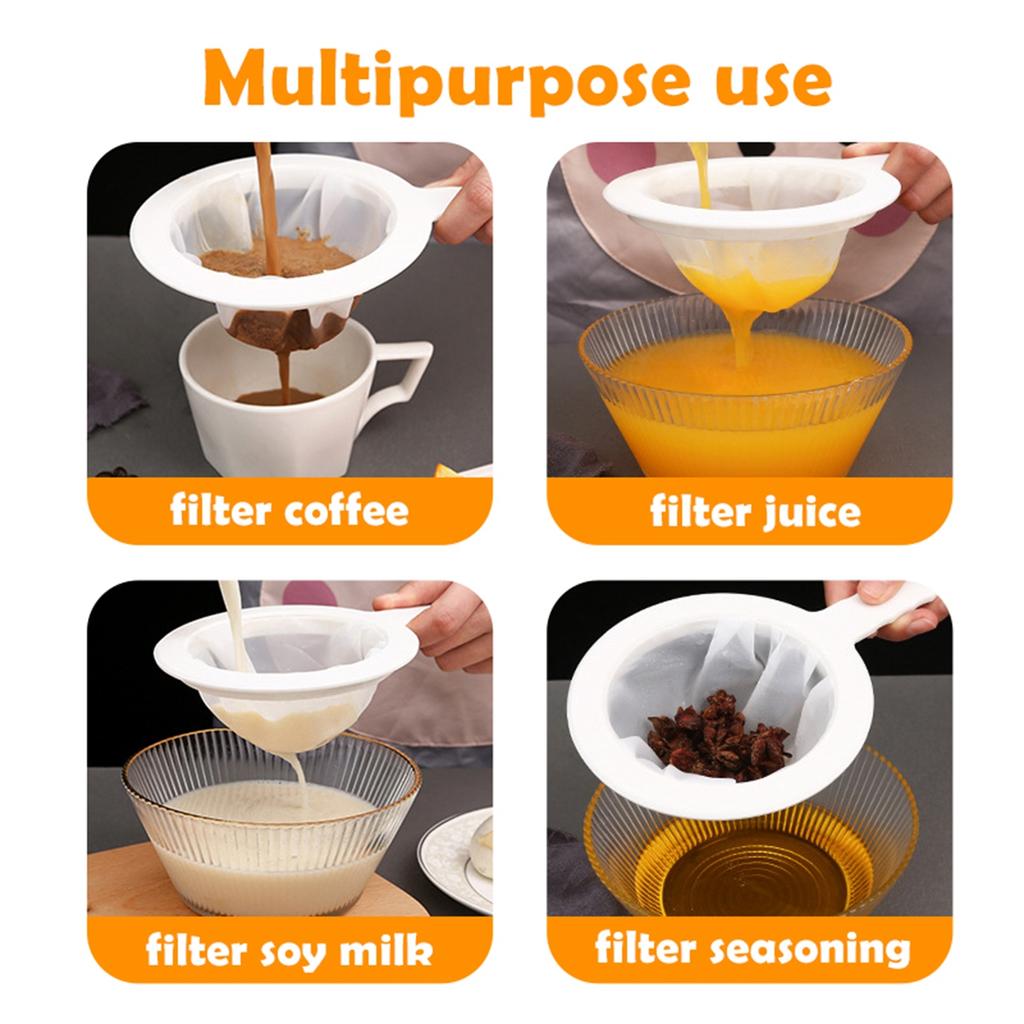 Multipurpose use

filter coffee

filter juice

filter soy milk

filter seasoning