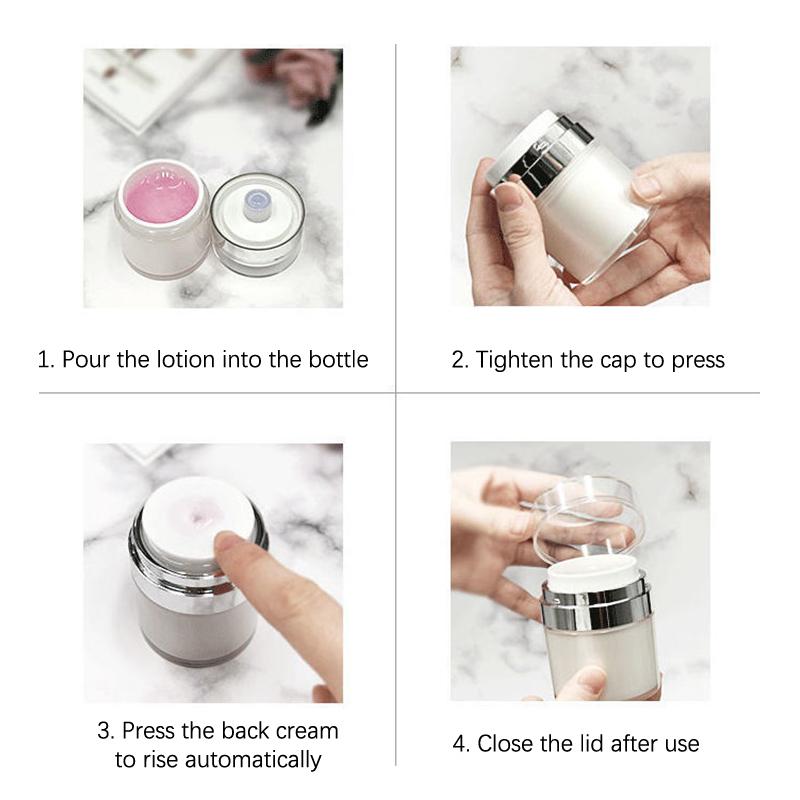 1. Pour the lotion into the bottle

2. Tighten the cap to press

3. Press the back cream to rise automatically

4. Close the lid after use