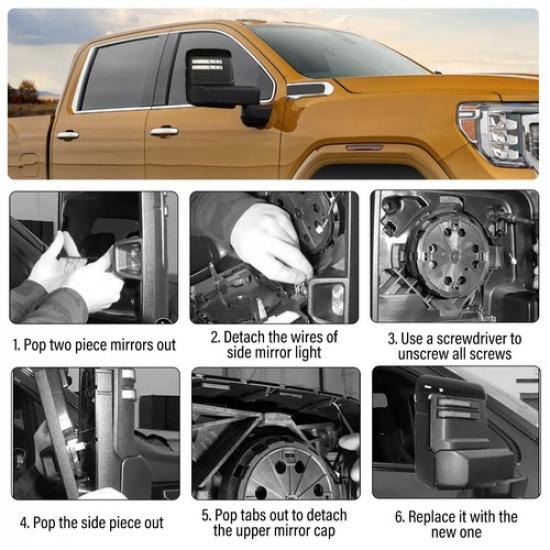 1. Pop two piece mirrors out

2. Detach the wires of side mirror light

3. Use a screwdriver to unscrew all screws

4. Pop the side piece out

5. Pop tabs out to detach the upper mirror cap

6. Replace it with the new one