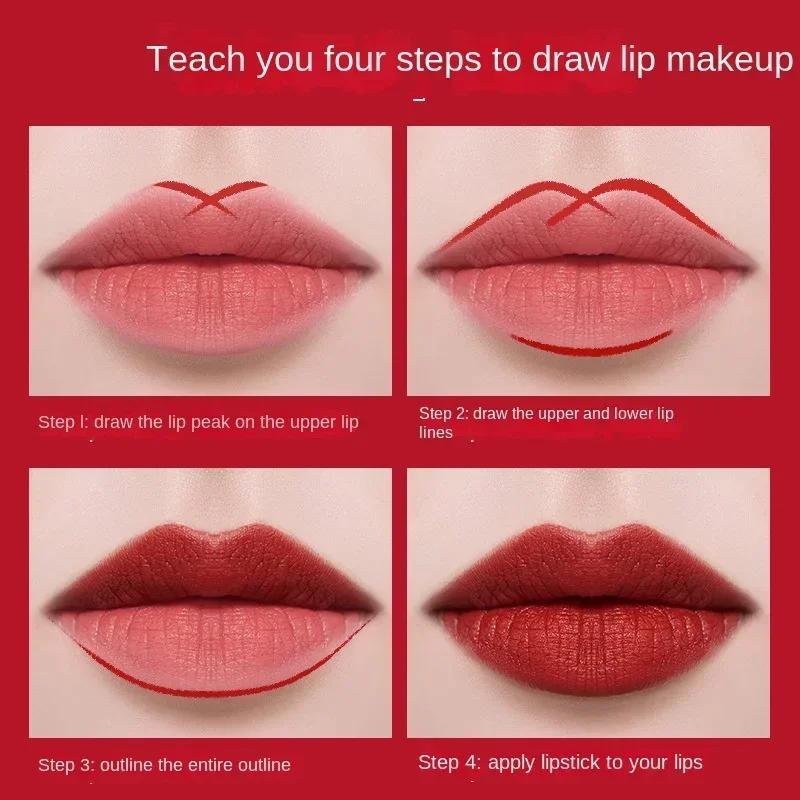 Teach you four steps to draw lip makeup

Step l: draw the lip peak on the upper lip

Step 2: draw the upper and lower lip lines

Step 3: outline the entire outline

Step 4: apply lipstick to your lips