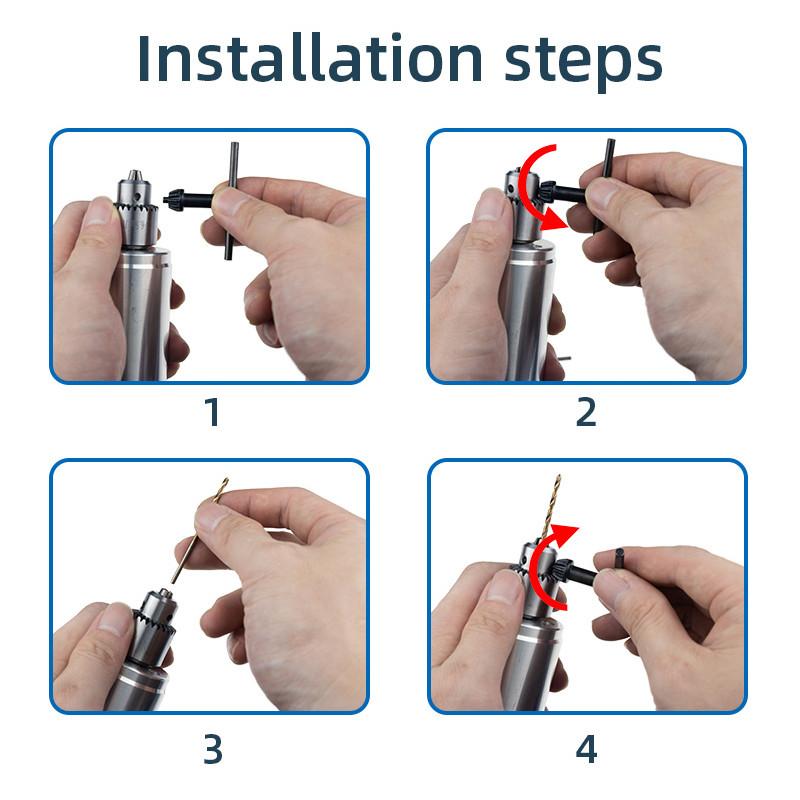 Installation steps

1

2

3

4