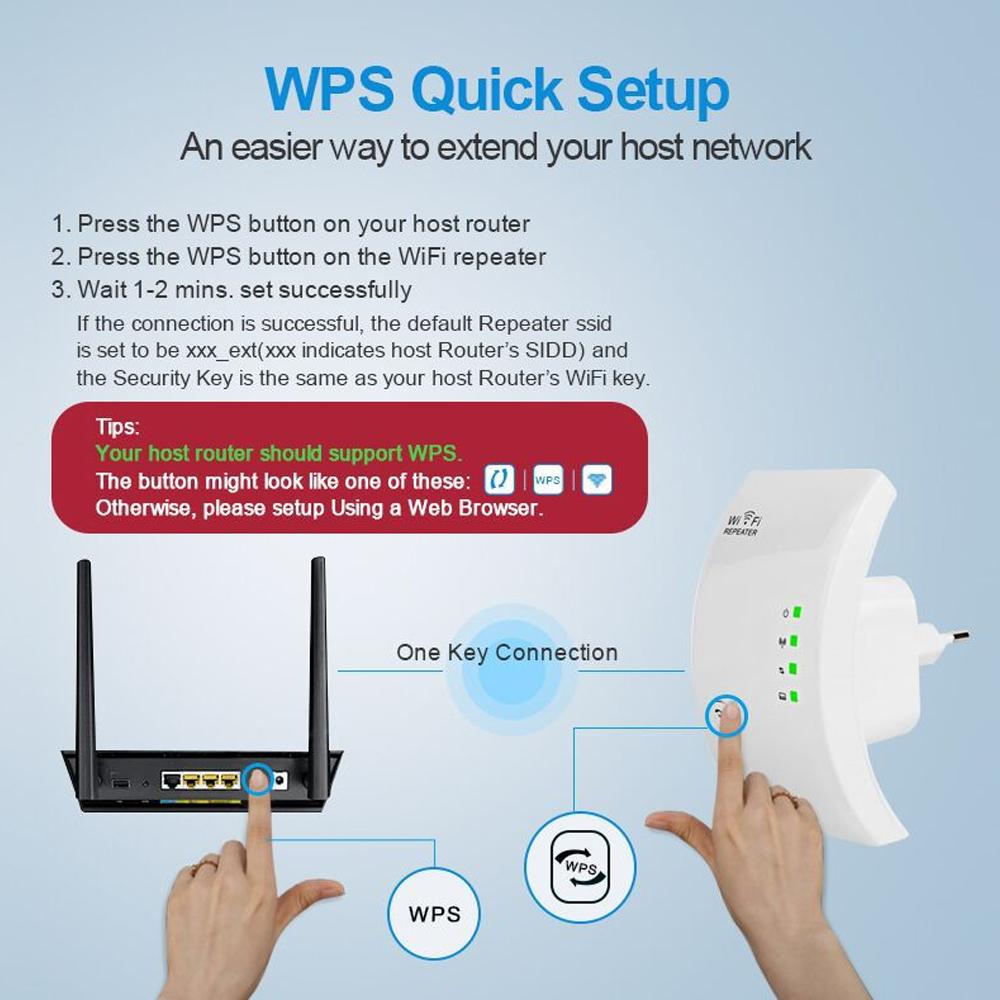 WPS Quick Setup

An easier way to extend your host network

1. Press the WPS button on your host router
2. Press the WPS button on the WiFi repeater
3. Wait 1-2 mins. set successfully
If the connection is successful, the default Repeater ssid is set to be xxx_ext(xxx indicates host Router's SIDD) and the Security Key is the same as your host Router's WiFi key.

Tips:
Your host router should support WPS.
The button might look like one of these: WPS
Otherwise, please setup Using a Web Browser.

Wi Fi REPEATER

One Key Connection

WPS

WPS