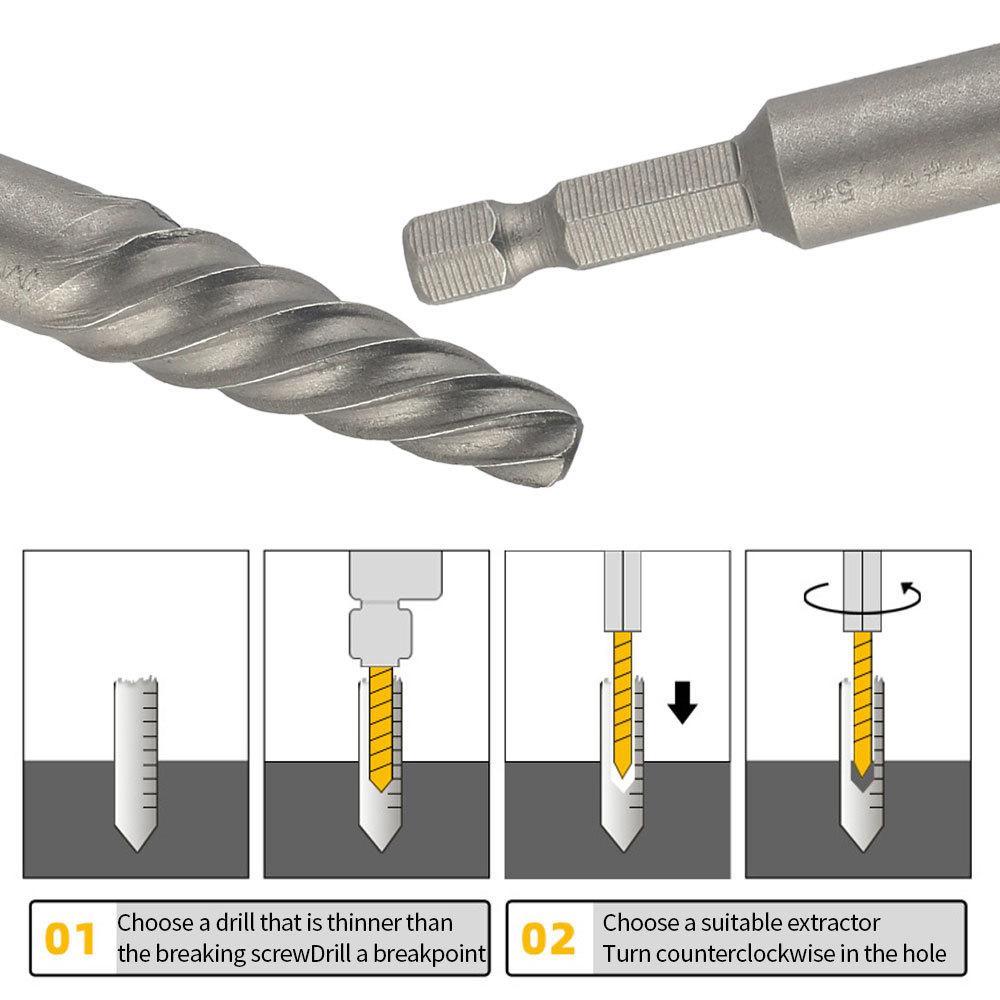 01 Choose a drill that is thinner than the breaking screwDrill a breakpoint

02 Choose a suitable extractor Turn counterclockwise in the hole