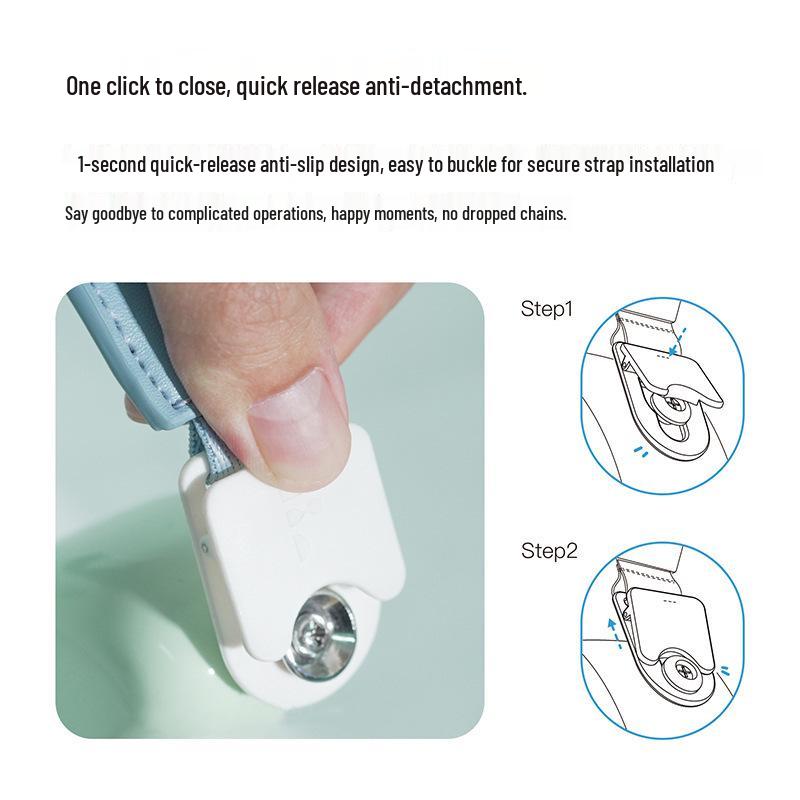 One click to close, quick release anti-detachment.

1-second quick-release anti-slip design, easy to buckle for secure strap installation

Say goodbye to complicated operations, happy moments, no dropped chains.

Step1

Step2