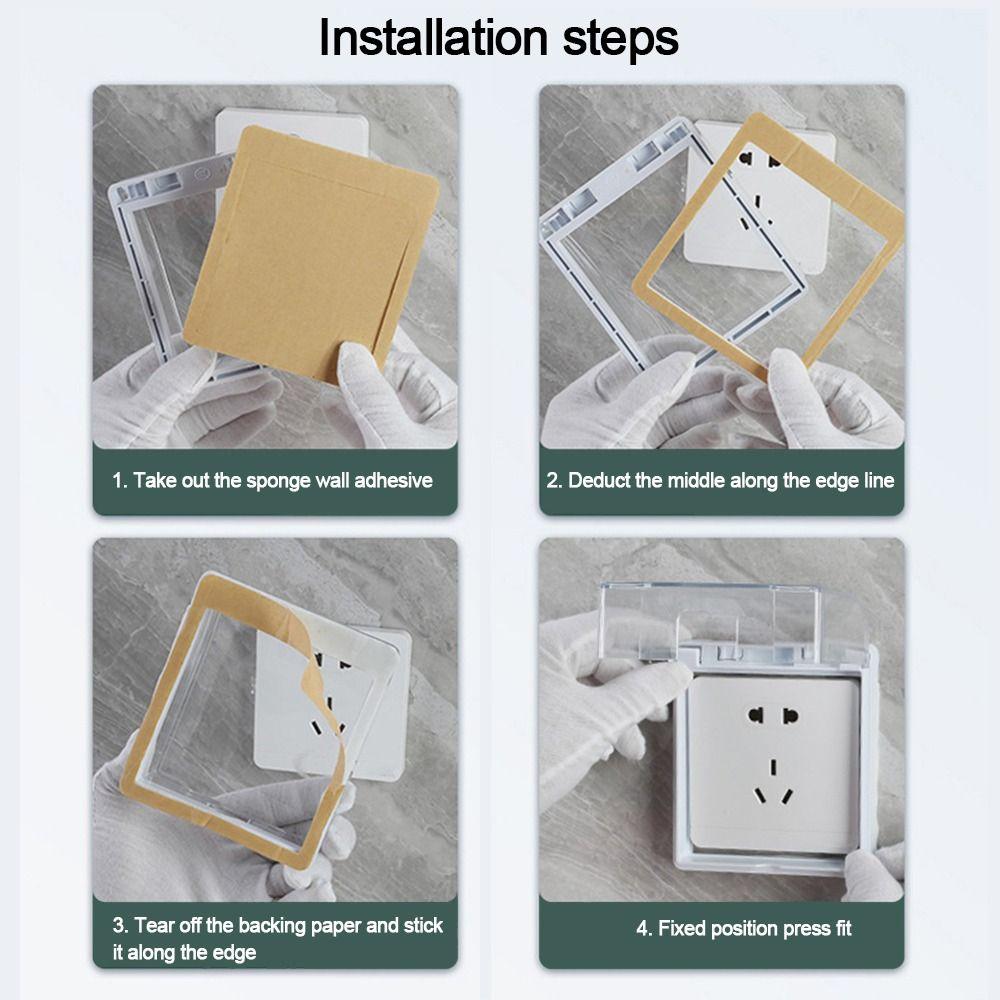 Installation steps

1. Take out the sponge wall adhesive

2. Deduct the middle along the edge line

3. Tear off the backing paper and stick it along the edge

4. Fixed position press fit