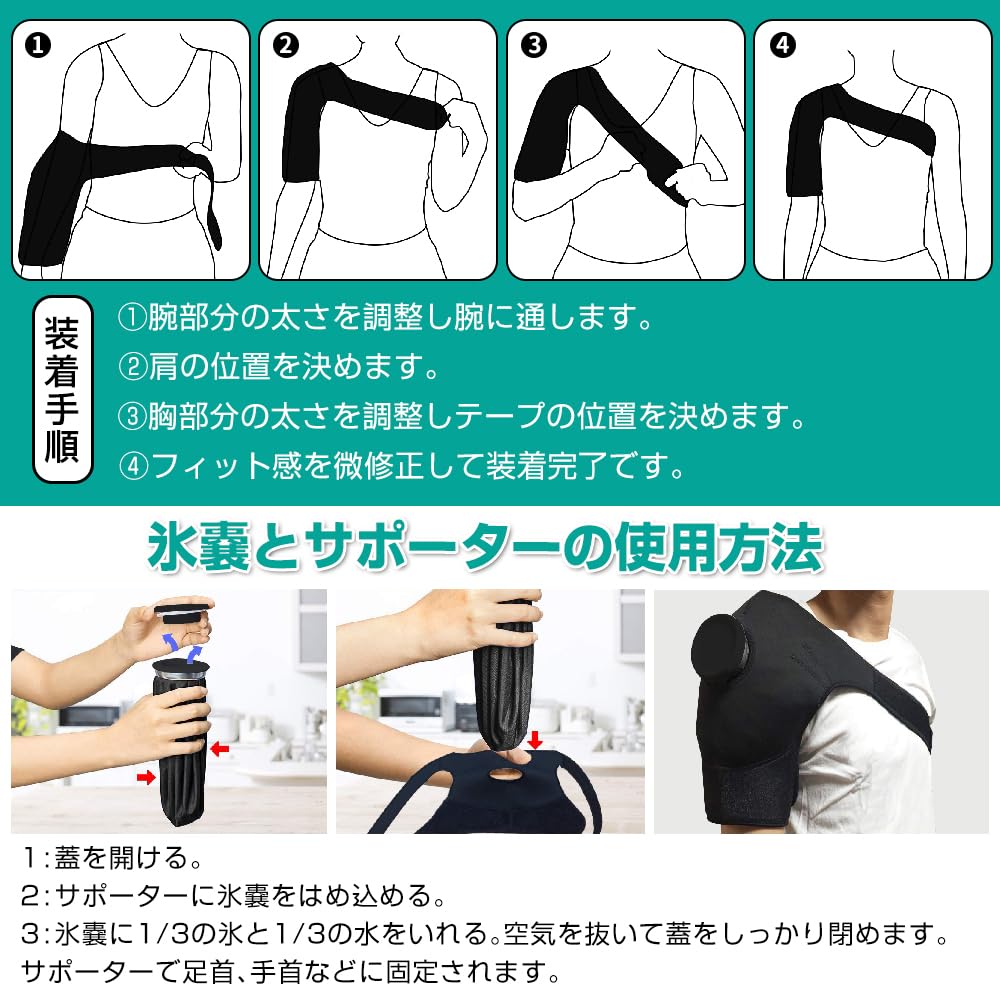 ❶ ❷ ❸ ❹

装着手順

①腕部分の太さを調整し腕に通します。
②肩の位置を決めます。
③胸部分の太さを調整しテープの位置を決めます。
④フィット感を微修正して装着完了です。

氷嚢とサポーターの使用方法

1:蓋を開ける。
2:サポーターに氷嚢をはめ込める。
3:氷嚢に1/3の氷と1/3の水をいれる。空気を抜いて蓋をしっかり閉めます。
サポーターで足首、手首などに固定されます。