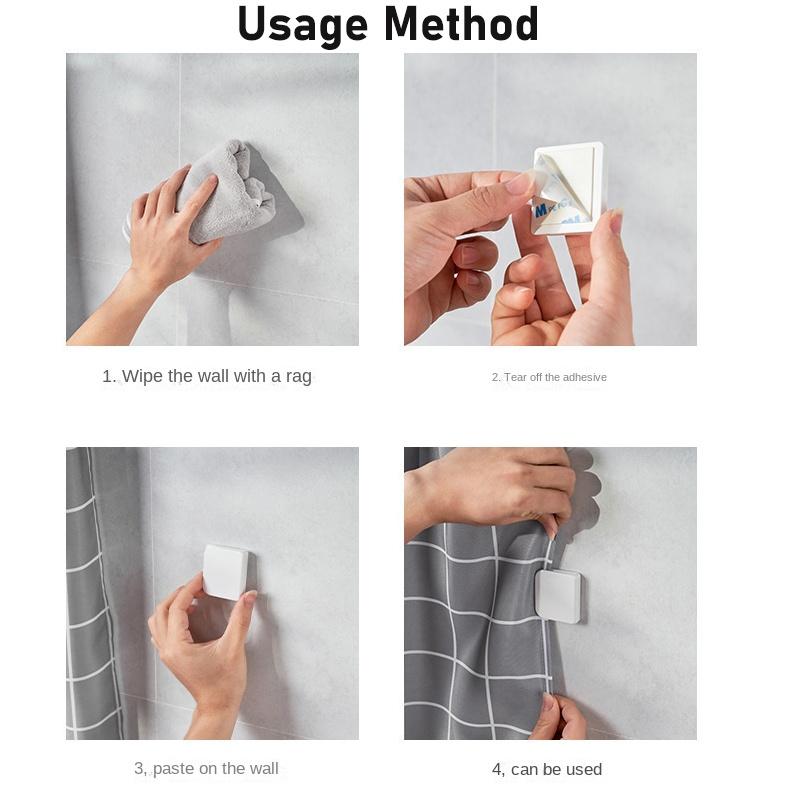 Usage Method

1. Wipe the wall with a rag

2. Tear off the adhesive

3, paste on the wall

4, can be used