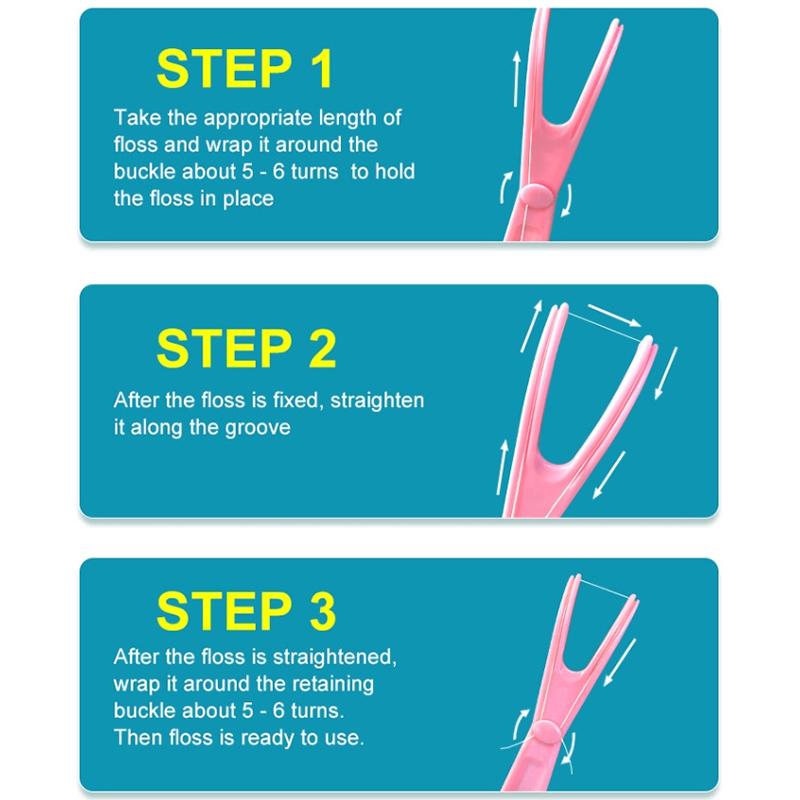 STEP 1

Take the appropriate length of floss and wrap it around the buckle about 5 - 6 turns to hold the floss in place

STEP 2

After the floss is fixed, straighten it along the groove

STEP 3

After the floss is straightened, wrap it around the retaining buckle about 5 - 6 turns. Then floss is ready to use.