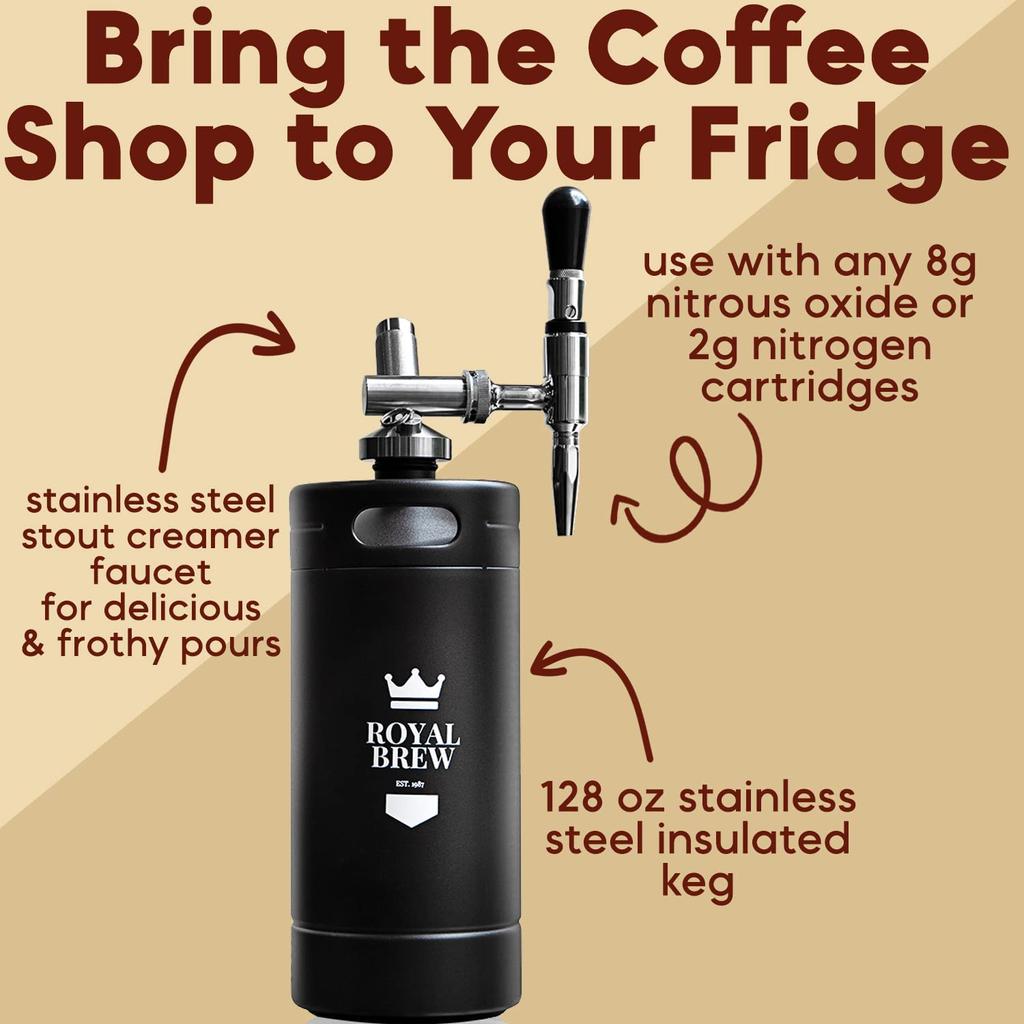 Bring the Coffee Shop to Your Fridge

use with any 8g nitrous oxide or 2g nitrogen cartridges

stainless steel stout creamer faucet for delicious & frothy pours

ROYAL BREW
EST. 1987

128 oz stainless steel insulated keg