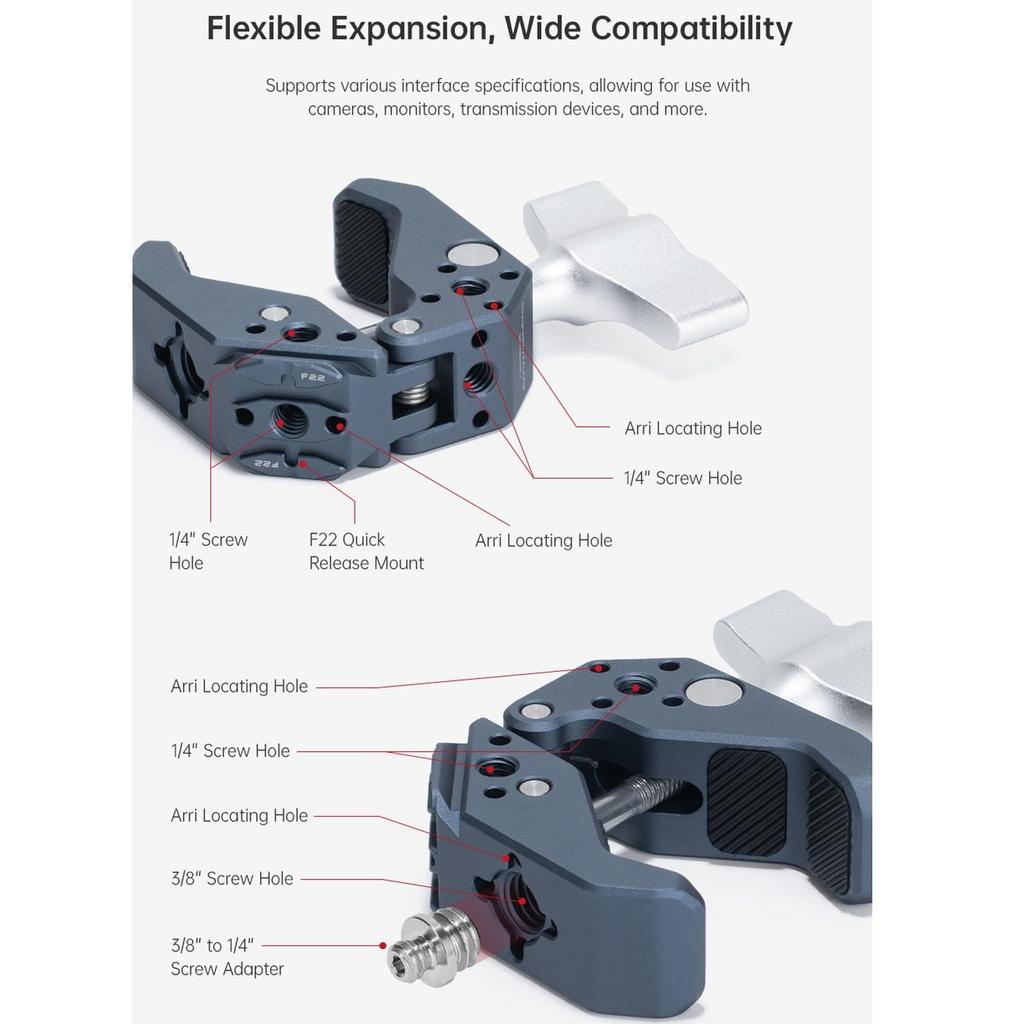 Flexible Expansion, Wide Compatibility

Supports various interface specifications, allowing for use with cameras, monitors, transmission devices, and more.

F22

F22

Arri Locating Hole

1/4" Screw Hole

1/4" Screw Hole

F22 Quick Release Mount

Arri Locating Hole

Arri Locating Hole

1/4" Screw Hole

Arri Locating Hole

3/8" Screw Hole

3/8" to 1/4" Screw Adapter