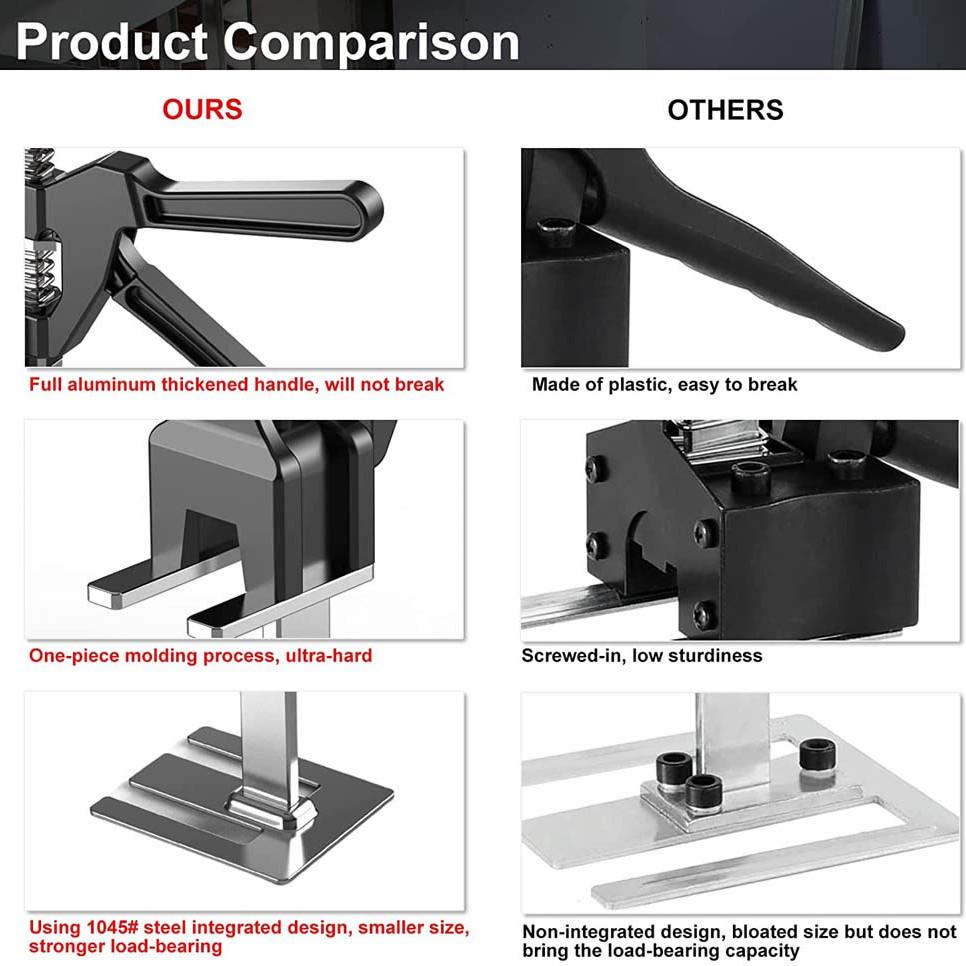 Product Comparison

OURS

Full aluminum thickened handle, will not break

One-piece molding process, ultra-hard

Using 1045# steel integrated design, smaller size, stronger load-bearing

OTHERS

Made of plastic, easy to break

Screwed-in, low sturdiness

Non-integrated design, bloated size but does not bring the load-bearing capacity