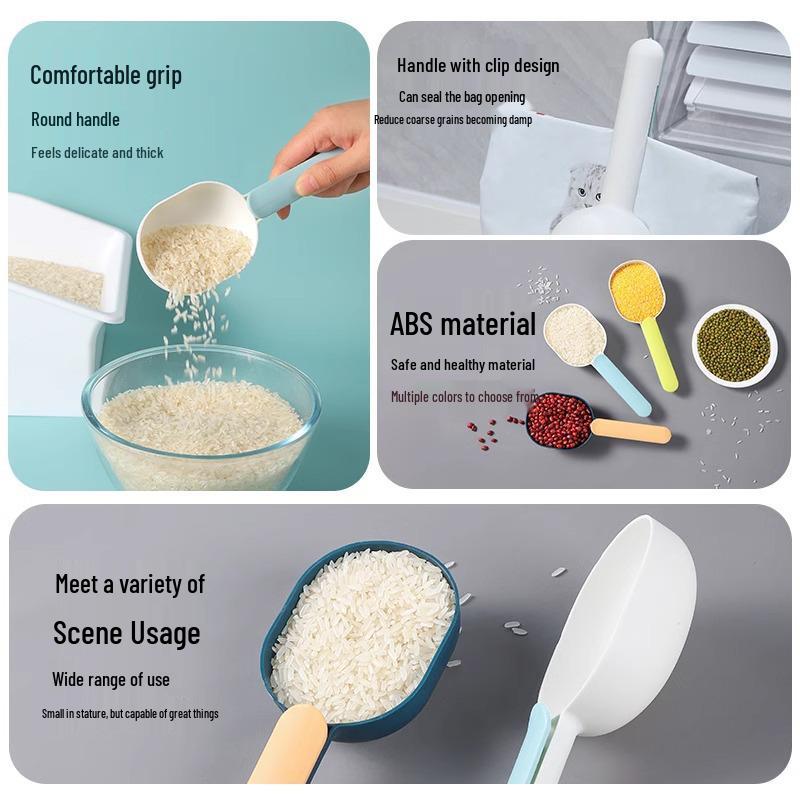 Comfortable grip

Round handle

Feels delicate and thick

Handle with clip design

Can seal the bag opening

Reduce coarse grains becoming damp

ABS material

Safe and healthy material

Multiple colors to choose from

Meet a variety of

Scene Usage

Wide range of use

Small in stature, but capable of great things