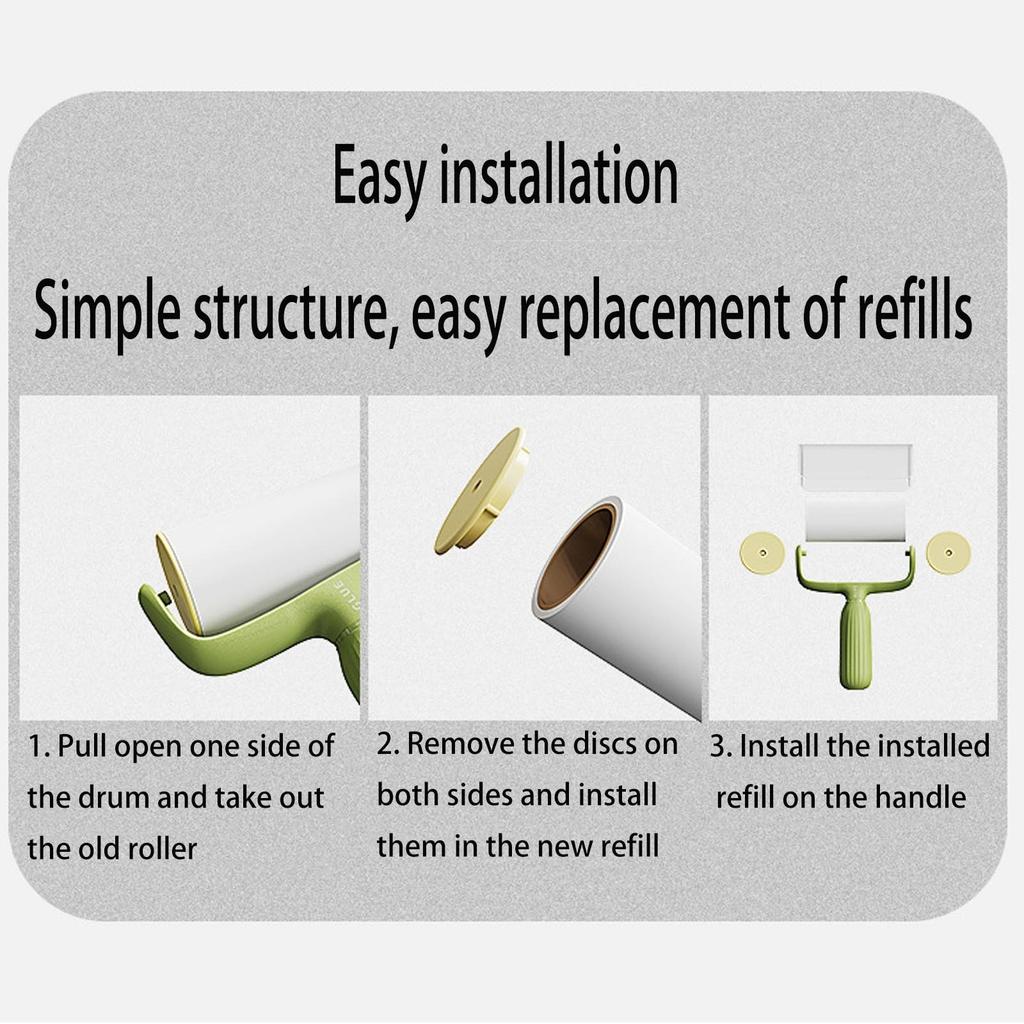 Easy installation

Simple structure, easy replacement of refills

GLUE

1. Pull open one side of the drum and take out the old roller

2. Remove the discs on both sides and install them in the new refill

3. Install the installed refill on the handle