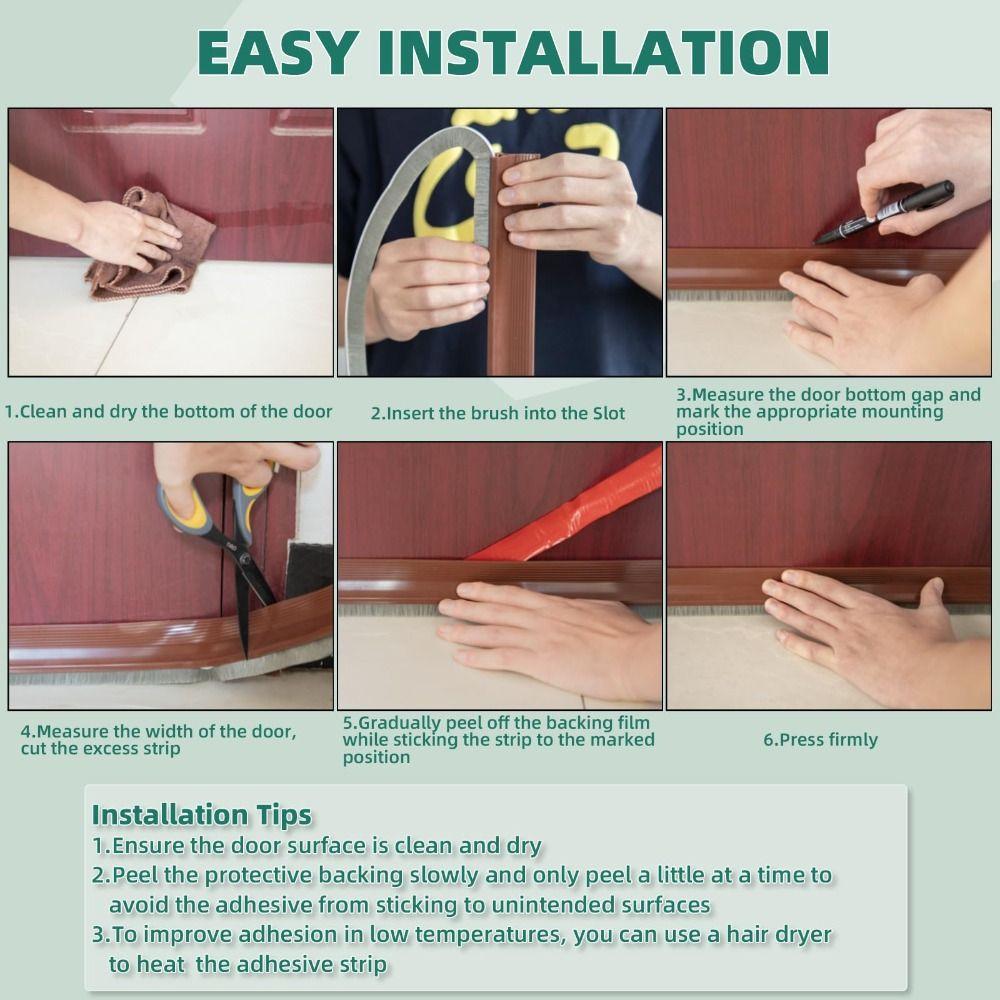 EASY INSTALLATION

1.Clean and dry the bottom of the door

2.Insert the brush into the Slot

3.Measure the door bottom gap and mark the appropriate mounting position

4.Measure the width of the door, cut the excess strip

5.Gradually peel off the backing film while sticking the strip to the marked position

6.Press firmly

Installation Tips
1.Ensure the door surface is clean and dry
2.Peel the protective backing slowly and only peel a little at a time to avoid the adhesive from sticking to unintended surfaces
3.To improve adhesion in low temperatures, you can use a hair dryer to heat the adhesive strip