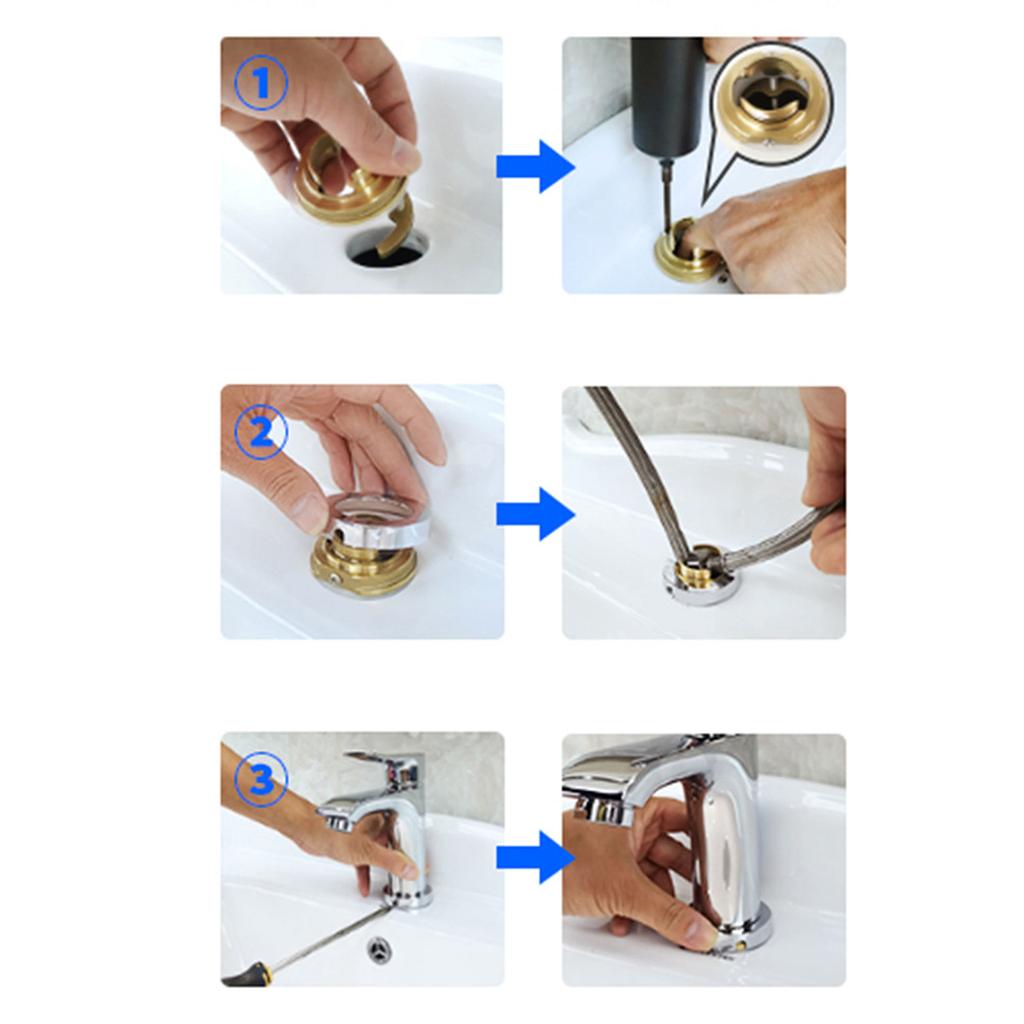 1

2

3