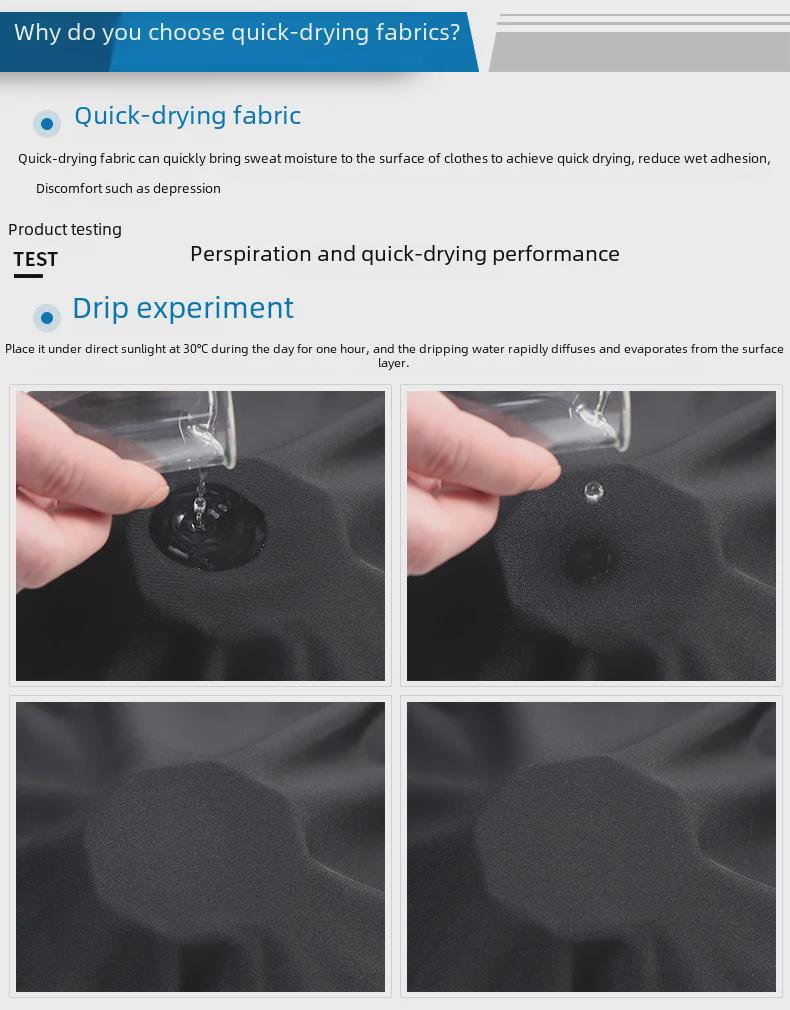 Why do you choose quick-drying fabrics?

Quick-drying fabric

Quick-drying fabric can quickly bring sweat moisture to the surface of clothes to achieve quick drying, reduce wet adhesion, Discomfort such as depression

Product testing
TEST

Perspiration and quick-drying performance

Drip experiment

Place it under direct sunlight at 30℃ during the day for one hour, and the dripping water rapidly diffuses and evaporates from the surface layer.