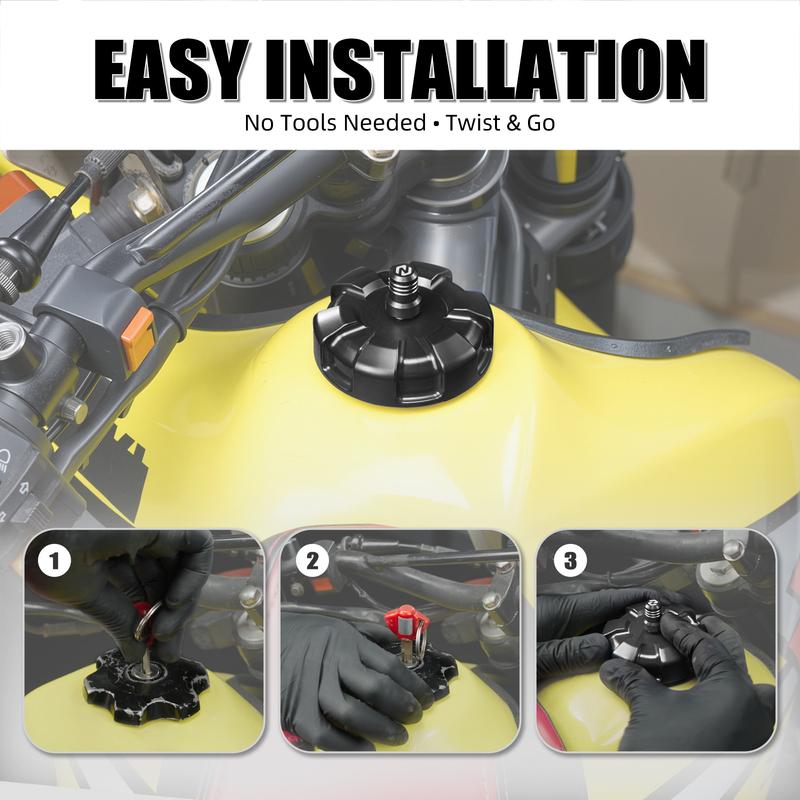 EASY INSTALLATION
No Tools Needed • Twist & Go

1

2

3