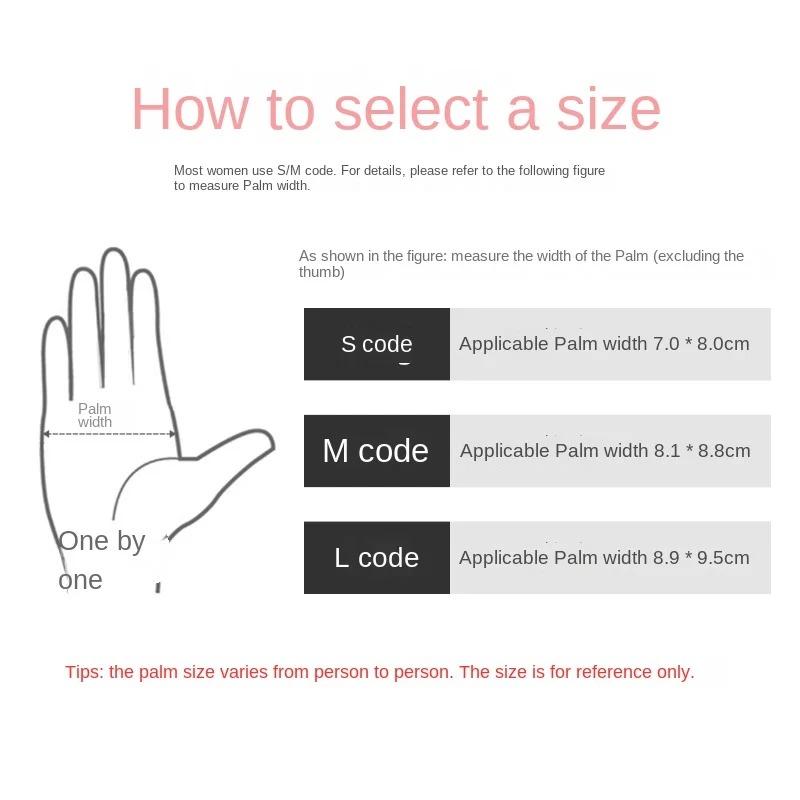 How to select a size

Most women use S/M code. For details, please refer to the following figure to measure Palm width.

Palm width

One by one

As shown in the figure: measure the width of the Palm (excluding the thumb)

| S code | Applicable Palm width 7.0 * 8.0cm |
|---|---|
| M code | Applicable Palm width 8.1 * 8.8cm |
| L code | Applicable Palm width 8.9 * 9.5cm |

Tips: the palm size varies from person to person. The size is for reference only.