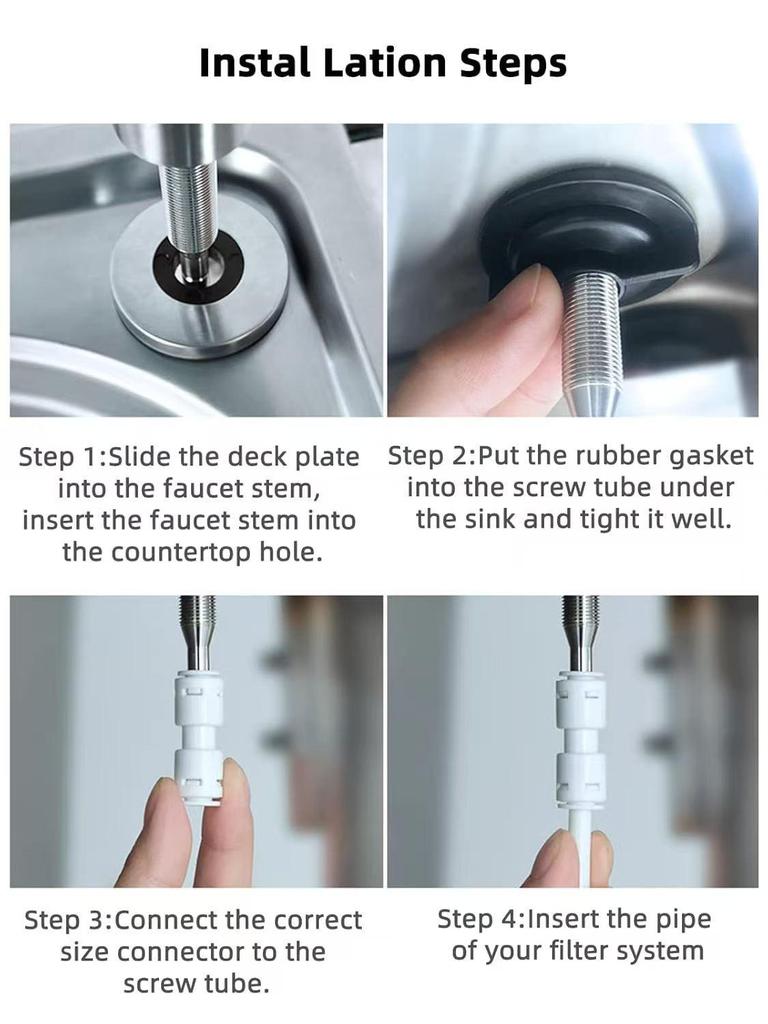 Instal Lation Steps

Step 1:Slide the deck plate into the faucet stem, insert the faucet stem into the countertop hole.

Step 2:Put the rubber gasket into the screw tube under the sink and tight it well.

Step 3:Connect the correct size connector to the screw tube.

Step 4:Insert the pipe of your filter system