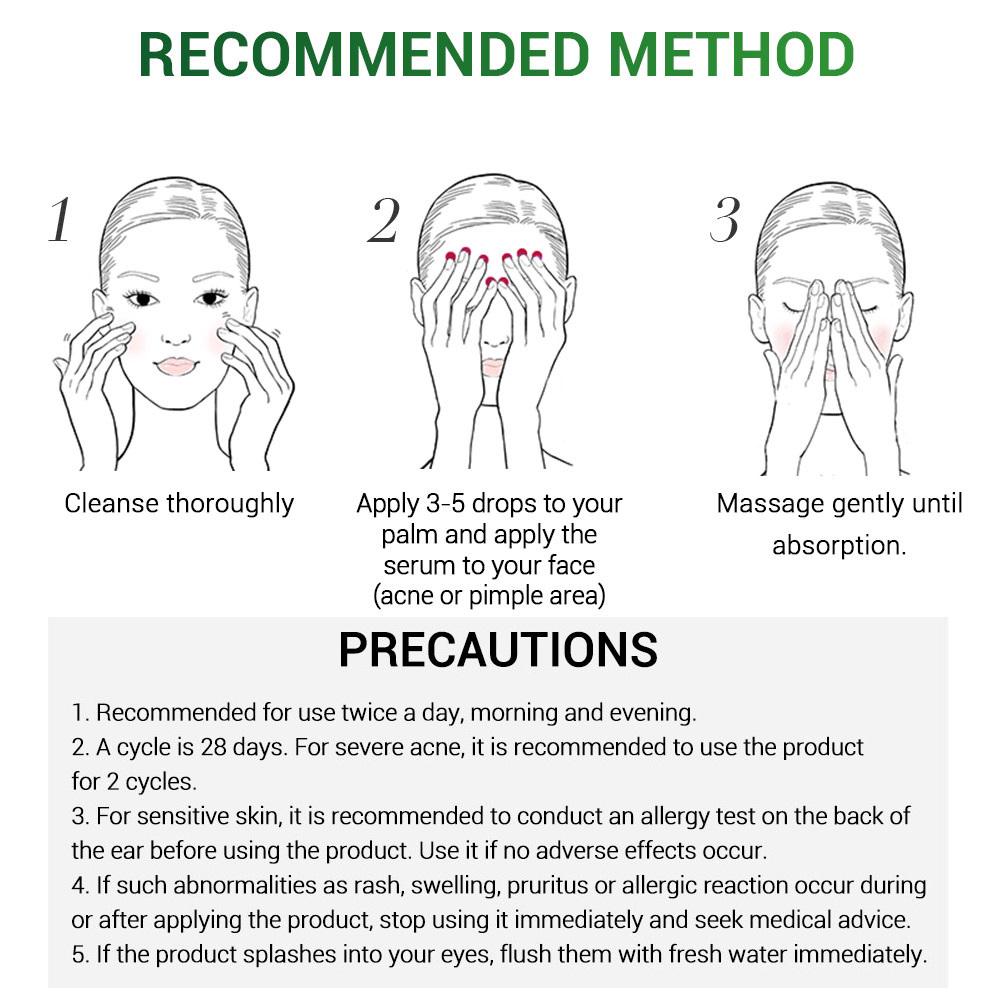 RECOMMENDED METHOD

1

Cleanse thoroughly

2

Apply 3-5 drops to your palm and apply the serum to your face (acne or pimple area)

3

Massage gently until absorption.

PRECAUTIONS

1. Recommended for use twice a day, morning and evening.
2. A cycle is 28 days. For severe acne, it is recommended to use the product for 2 cycles.
3. For sensitive skin, it is recommended to conduct an allergy test on the back of the ear before using the product. Use it if no adverse effects occur.
4. If such abnormalities as rash, swelling, pruritus or allergic reaction occur during or after applying the product, stop using it immediately and seek medical advice.
5. If the product splashes into your eyes, flush them with fresh water immediately.