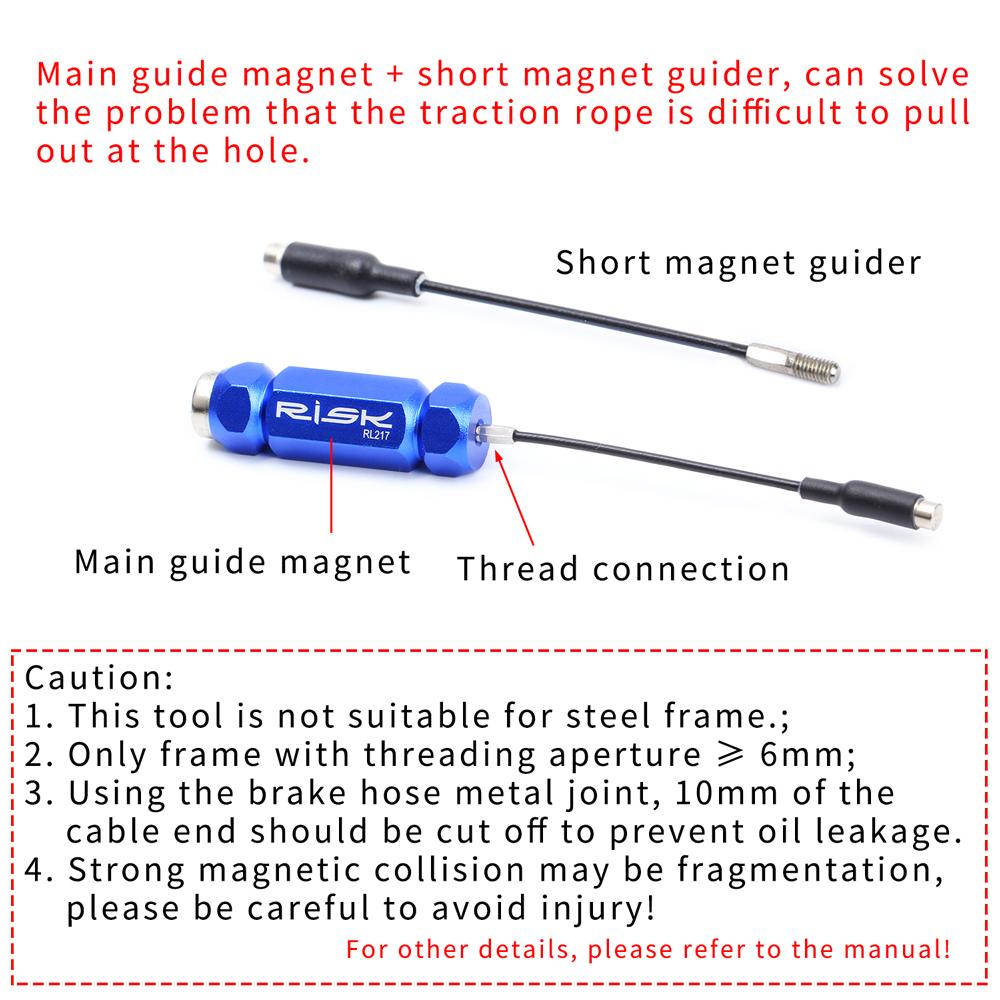 Main guide magnet + short magnet guider, can solve the problem that the traction rope is difficult to pull out at the hole.

Short magnet guider

RISK
RL217

Main guide magnet

Thread connection

Caution:
1. This tool is not suitable for steel frame.;
2. Only frame with threading aperture $\geqslant$ 6mm;
3. Using the brake hose metal joint, 10mm of the cable end should be cut off to prevent oil leakage.
4. Strong magnetic collision may be fragmentation, please be careful to avoid injury!
For other details, please refer to the manual!