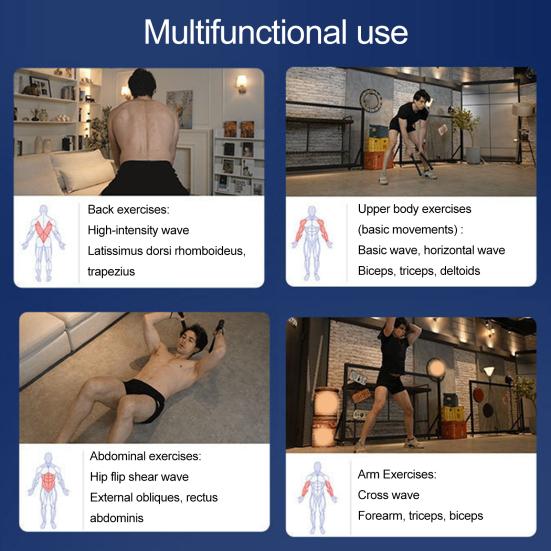 Multifunctional use

Back exercises:
High-intensity wave
Latissimus dorsi rhomboideus, trapezius

Upper body exercises (basic movements) :
Basic wave, horizontal wave
Biceps, triceps, deltoids

Abdominal exercises:
Hip flip shear wave
External obliques, rectus abdominis

Arm Exercises:
Cross wave
Forearm, triceps, biceps