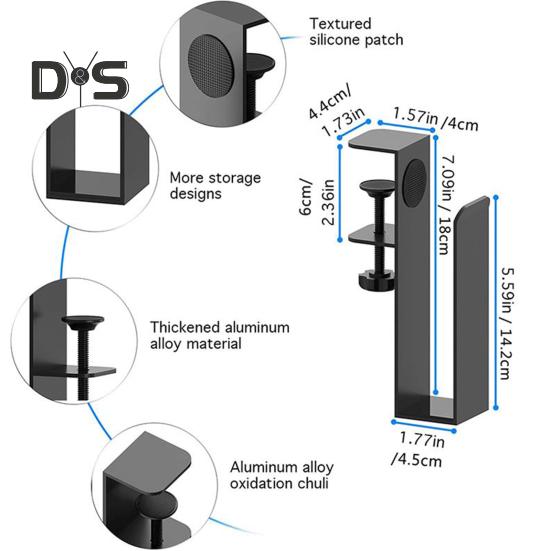 D&S

Textured silicone patch

More storage designs

Thickened aluminum alloy material

Aluminum alloy oxidation chuli

4.4cm/ 1.73in

1.57in /4cm

6cm/ 2.36in

7.09in / 18cm

5.59in / 14.2cm

1.77in /4.5cm