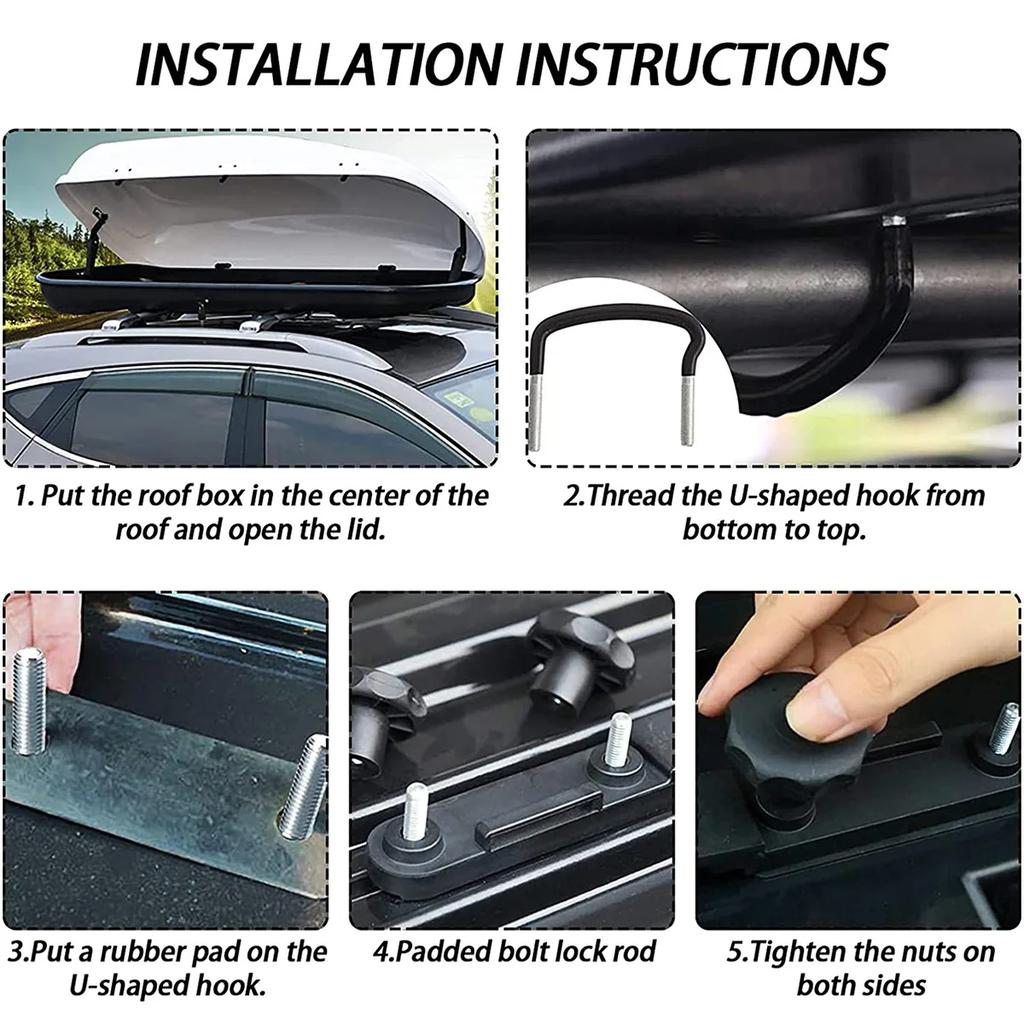 INSTALLATION INSTRUCTIONS

1. Put the roof box in the center of the roof and open the lid.

2.Thread the U-shaped hook from bottom to top.

3.Put a rubber pad on the U-shaped hook.

4.Padded bolt lock rod

5.Tighten the nuts on both sides