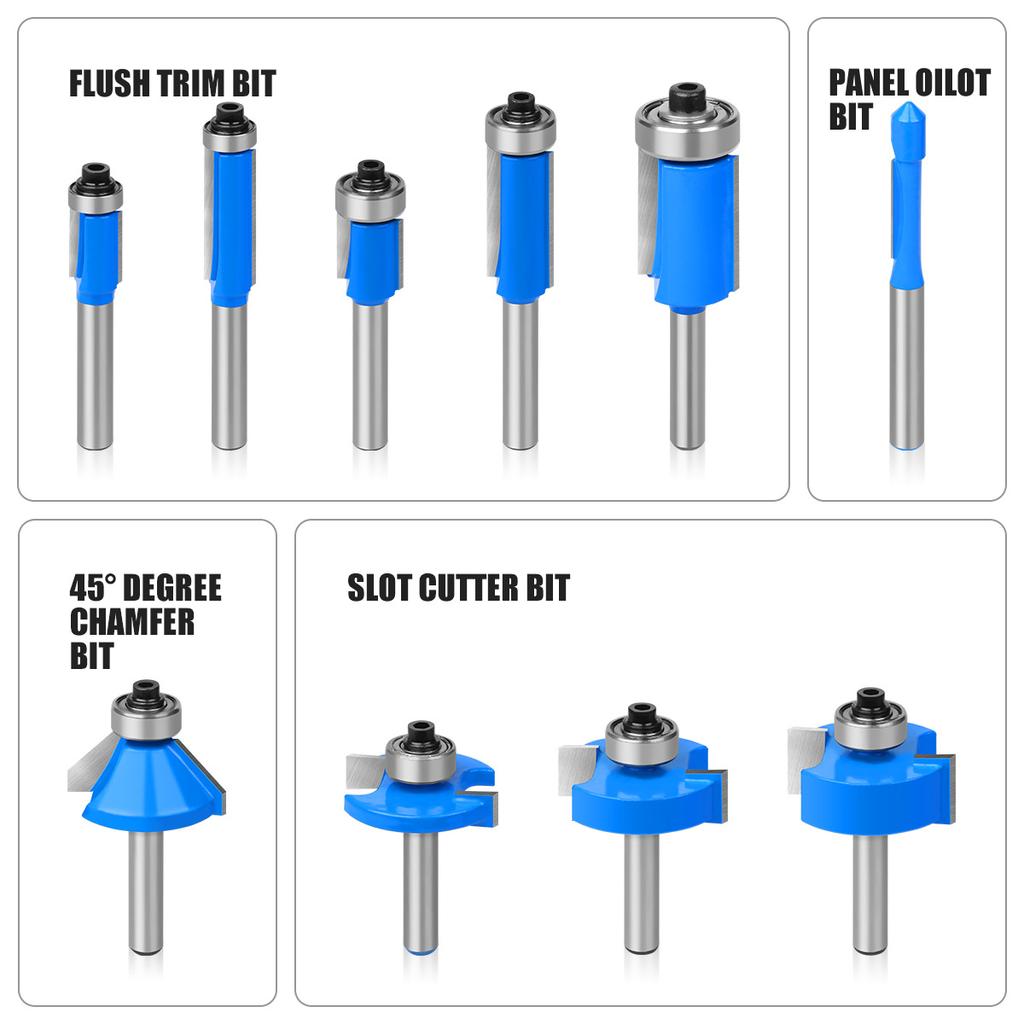 FLUSH TRIM BIT

PANEL OILOT BIT

45° DEGREE CHAMFER BIT

SLOT CUTTER BIT