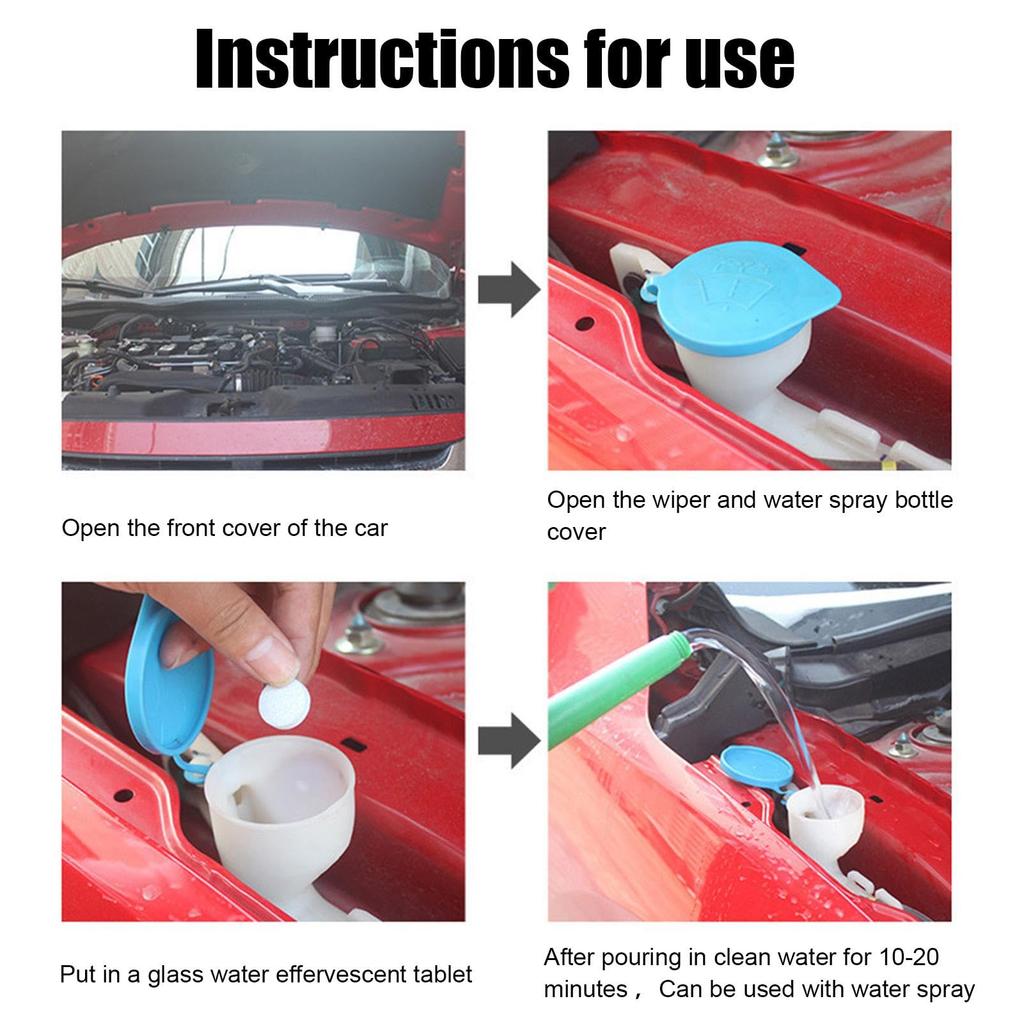 Instructions for use

Open the front cover of the car

Open the wiper and water spray bottle cover

Put in a glass water effervescent tablet

After pouring in clean water for 10-20 minutes， Can be used with water spray