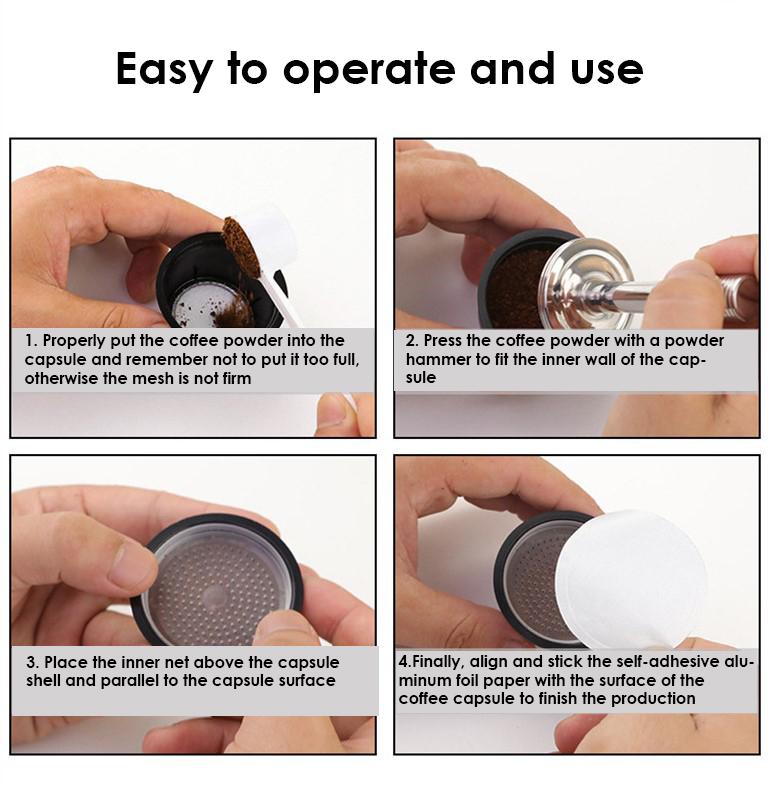 Easy to operate and use

1. Properly put the coffee powder into the capsule and remember not to put it too full, otherwise the mesh is not firm

2. Press the coffee powder with a powder hammer to fit the inner wall of the capsule

3. Place the inner net above the capsule shell and parallel to the capsule surface

4.Finally, align and stick the self-adhesive aluminum foil paper with the surface of the coffee capsule to finish the production