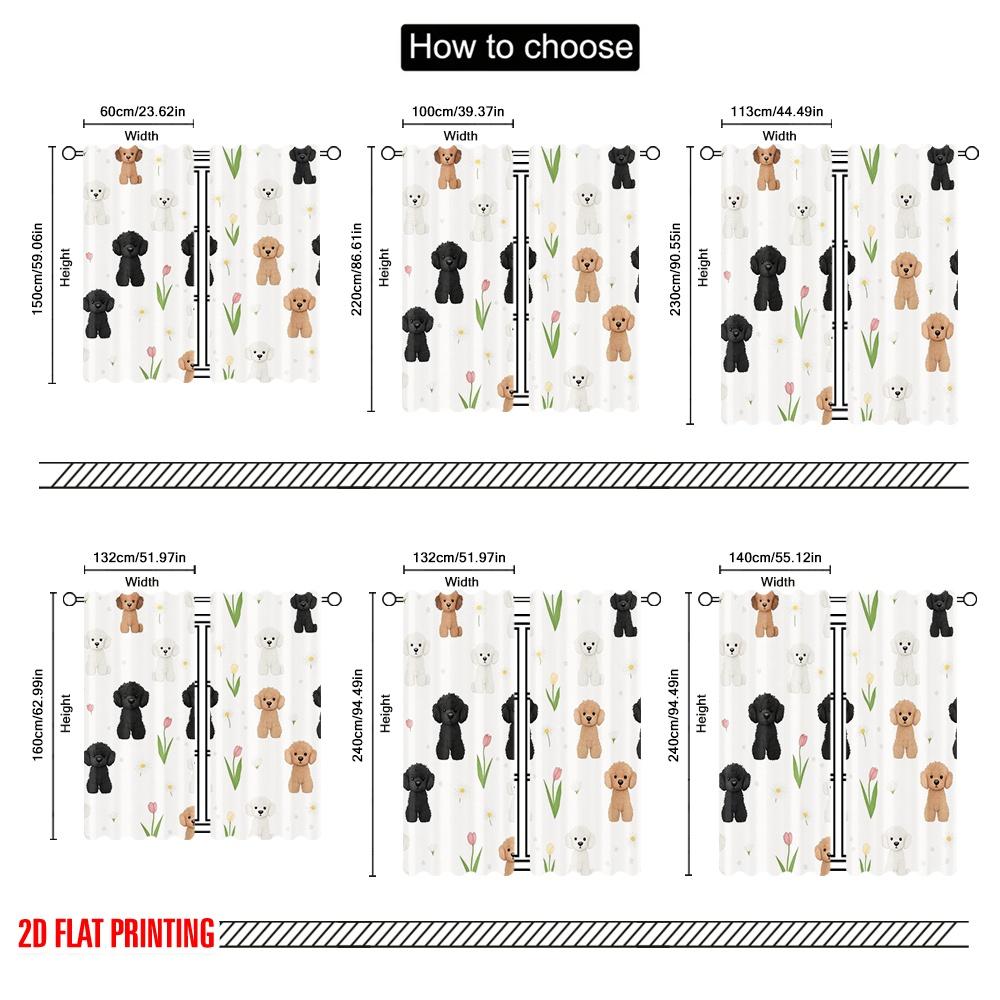 How to choose

60cm/23.62in
Width
150cm/59.06in
Height

100cm/39.37in
Width
220cm/86.61in
Height

113cm/44.49in
Width
230cm/90.55in
Height

132cm/51.97in
Width
160cm/62.99in
Height

132cm/51.97in
Width
240cm/94.49in
Height

140cm/55.12in
Width
240cm/94.49in
Height

2D FLAT PRINTING