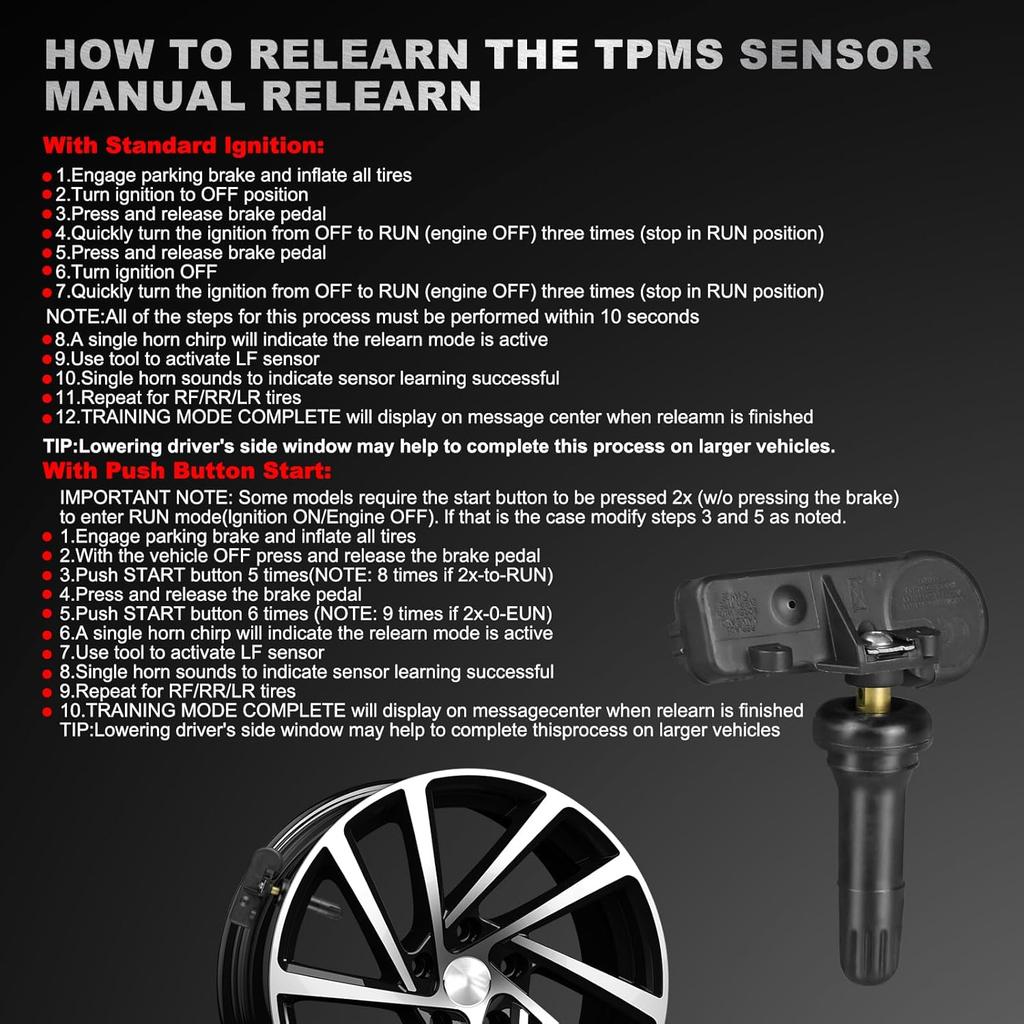 HOW TO RELEARN THE TPMS SENSOR
MANUAL RELEARN

With Standard Ignition:

1.Engage parking brake and inflate all tires
2.Turn ignition to OFF position
3.Press and release brake pedal
4.Quickly turn the ignition from OFF to RUN (engine OFF) three times (stop in RUN position)
5.Press and release brake pedal
6.Turn ignition OFF
7.Quickly turn the ignition from OFF to RUN (engine OFF) three times (stop in RUN position)
NOTE:All of the steps for this process must be performed within 10 seconds
8.A single horn chirp will indicate the relearn mode is active
9.Use tool to activate LF sensor
10.Single horn sounds to indicate sensor learning successful
11.Repeat for RF/RR/LR tires
12.TRAINING MODE COMPLETE will display on message center when releamn is finished

TIP:Lowering driver's side window may help to complete this process on larger vehicles.

With Push Button Start:

IMPORTANT NOTE: Some models require the start button to be pressed 2x (w/o pressing the brake) to enter RUN mode(Ignition ON/Engine OFF). If that is the case modify steps 3 and 5 as noted.
1.Engage parking brake and inflate all tires
2.With the vehicle OFF press and release the brake pedal
3.Push START button 5 times(NOTE: 8 times if 2x-to-RUN)
4.Press and release the brake pedal
5.Push START button 6 times (NOTE: 9 times if 2x-0-EUN)
6.A single horn chirp will indicate the relearn mode is active
7.Use tool to activate LF sensor
8.Single horn sounds to indicate sensor learning successful
9.Repeat for RF/RR/LR tires
10.TRAINING MODE COMPLETE will display on messagecenter when relearn is finished
TIP:Lowering driver's side window may help to complete thisprocess on larger vehicles