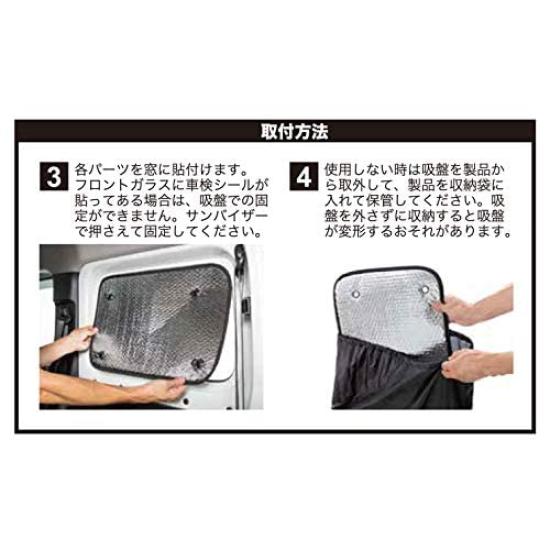 取付方法

3 各パーツを窓に貼付けます。フロントガラスに車検シールが貼ってある場合は、吸盤での固定ができません。サンバイザーで押さえて固定してください。

4 使用しない時は吸盤を製品から取外して、製品を収納袋に入れて保管してください。吸盤を外さずに収納すると吸盤が変形するおそれがあります。