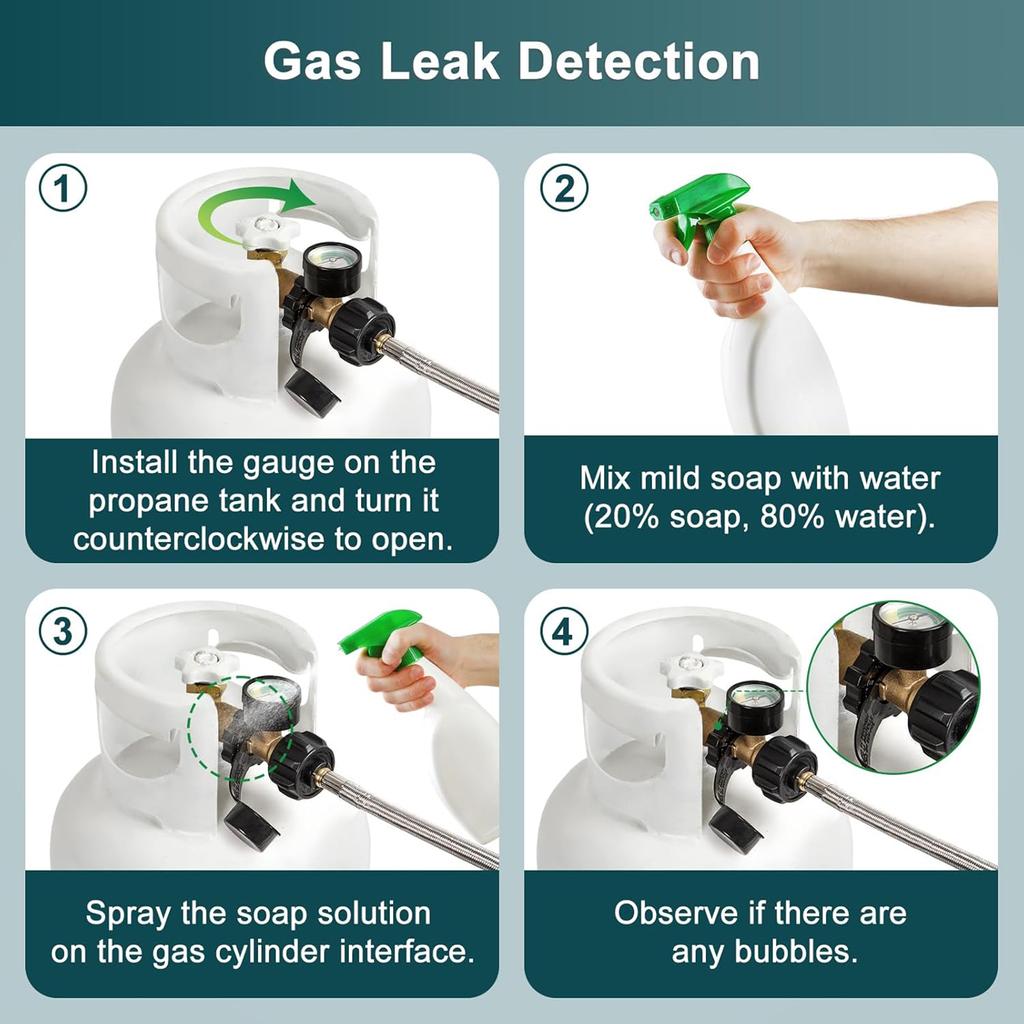 Gas Leak Detection

1

Install the gauge on the propane tank and turn it counterclockwise to open.

2

Mix mild soap with water (20% soap, 80% water).

3

Spray the soap solution on the gas cylinder interface.

4

Observe if there are any bubbles.