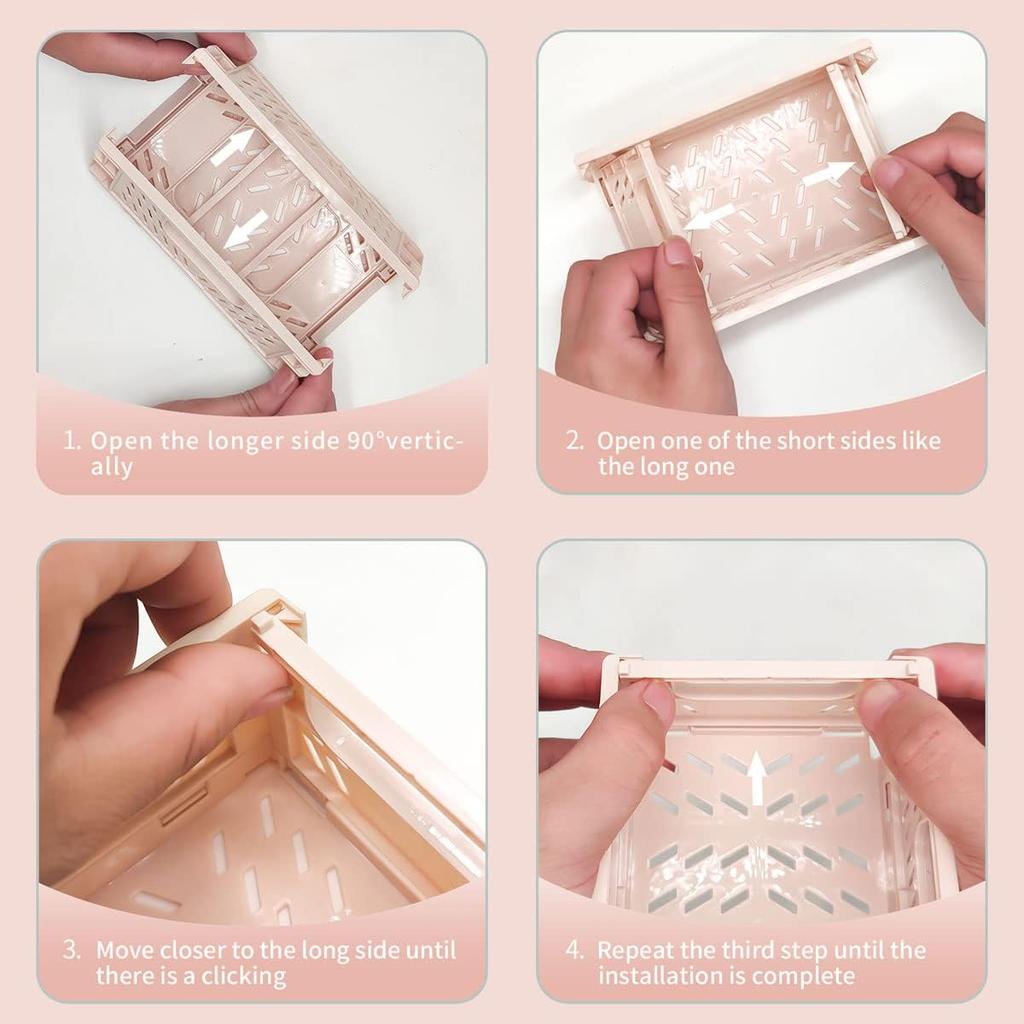 1. Open the longer side 90°vertically

2. Open one of the short sides like the long one

3. Move closer to the long side until there is a clicking

4. Repeat the third step until the installation is complete