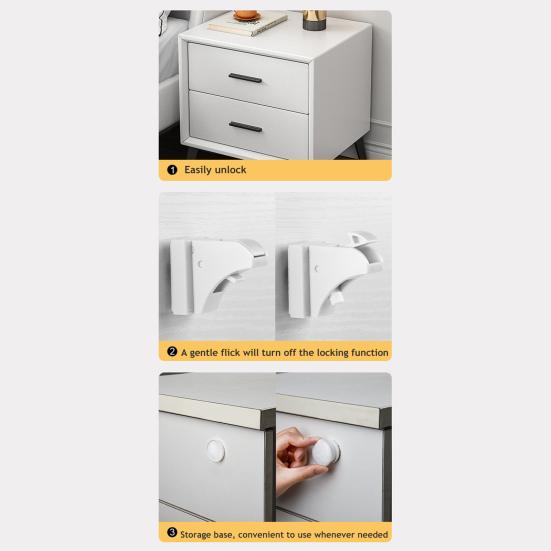 ❶ Easily unlock

❷ A gentle flick will turn off the locking function

❸ Storage base, convenient to use whenever needed