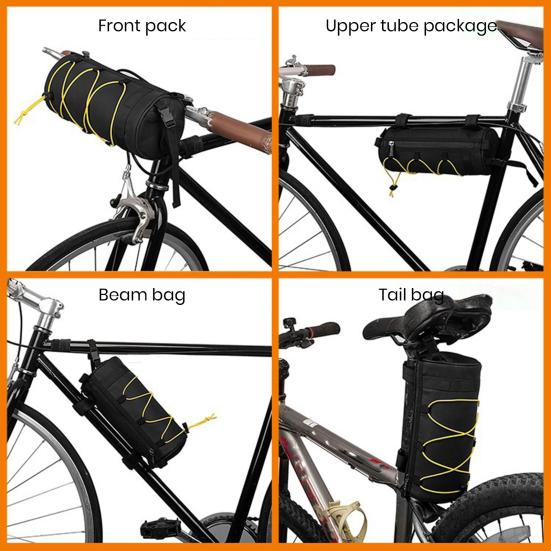 Front pack

Upper tube package

Beam bag

Tail bag