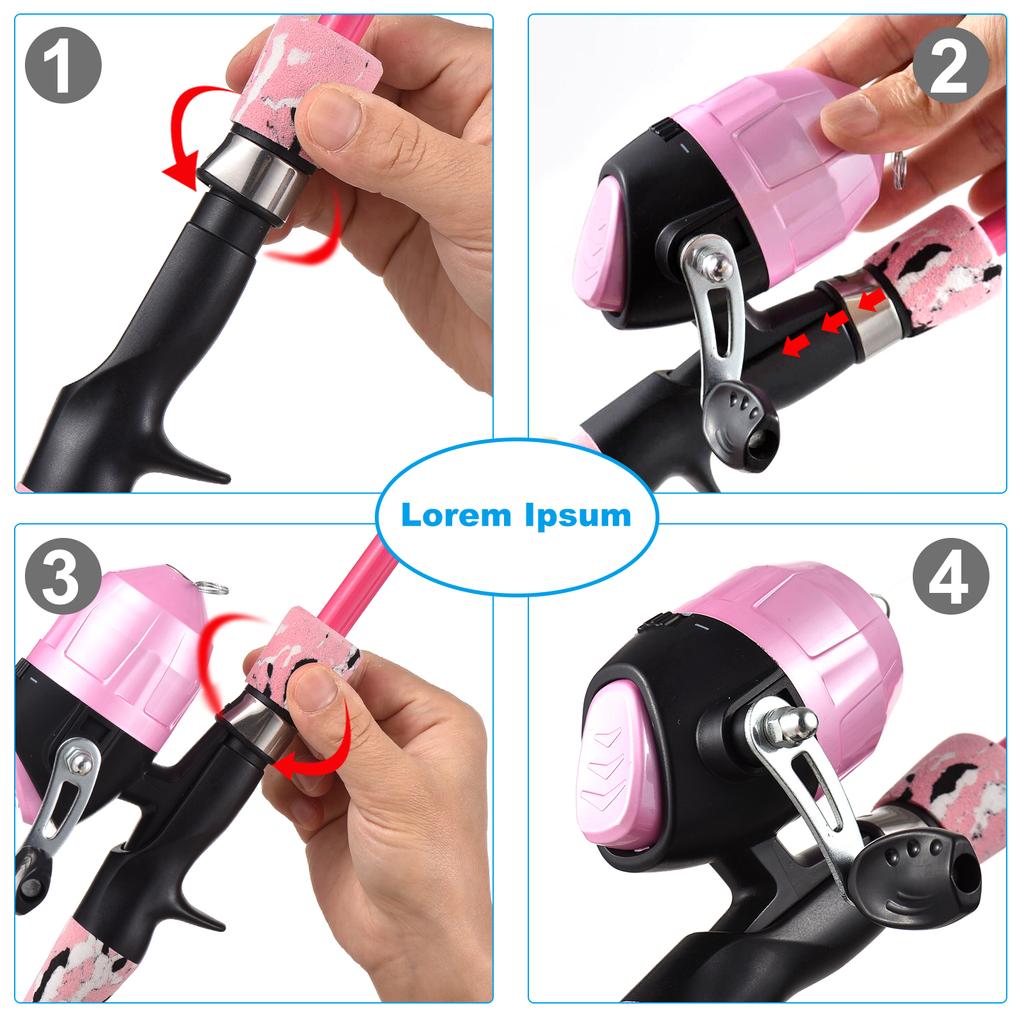 1

2

Lorem Ipsum

3

4