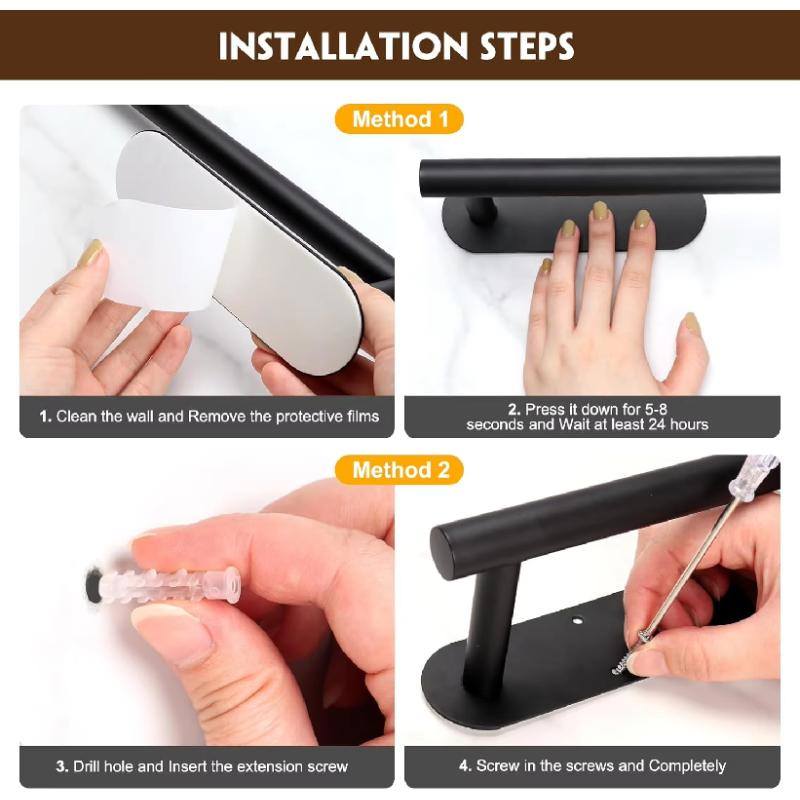 INSTALLATION STEPS

Method 1

1. Clean the wall and Remove the protective films

2. Press it down for 5-8 seconds and Wait at least 24 hours

Method 2

3. Drill hole and Insert the extension screw

4. Screw in the screws and Completely