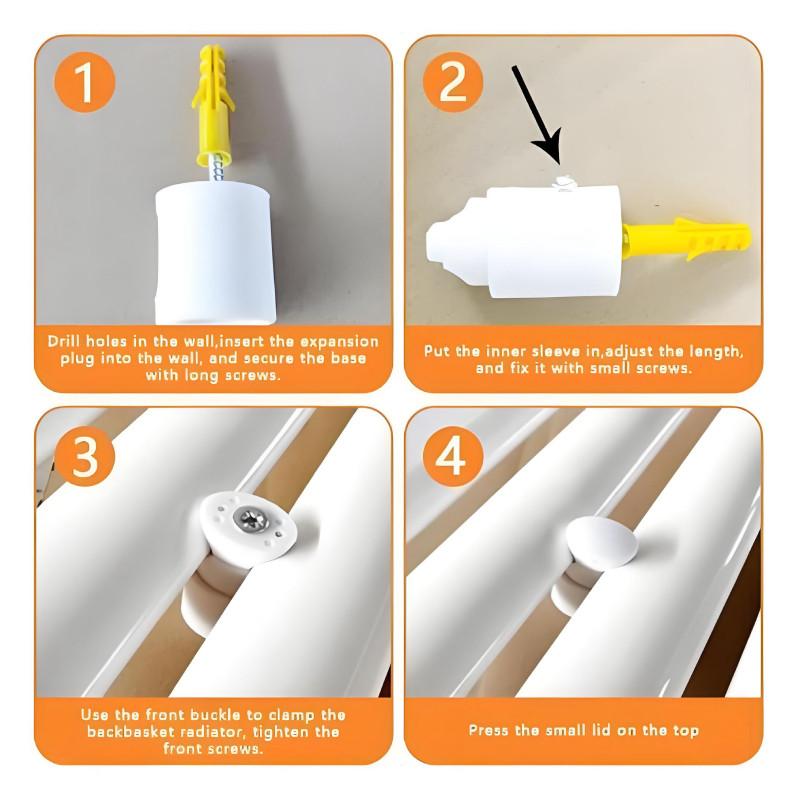 1

Drill holes in the wall,insert the expansion plug into the wall, and secure the base with long screws.

2

Put the inner sleeve in,adjust the length, and fix it with small screws.

3

Use the front buckle to clamp the backbasket radiator, tighten the front screws.

4

Press the small lid on the top