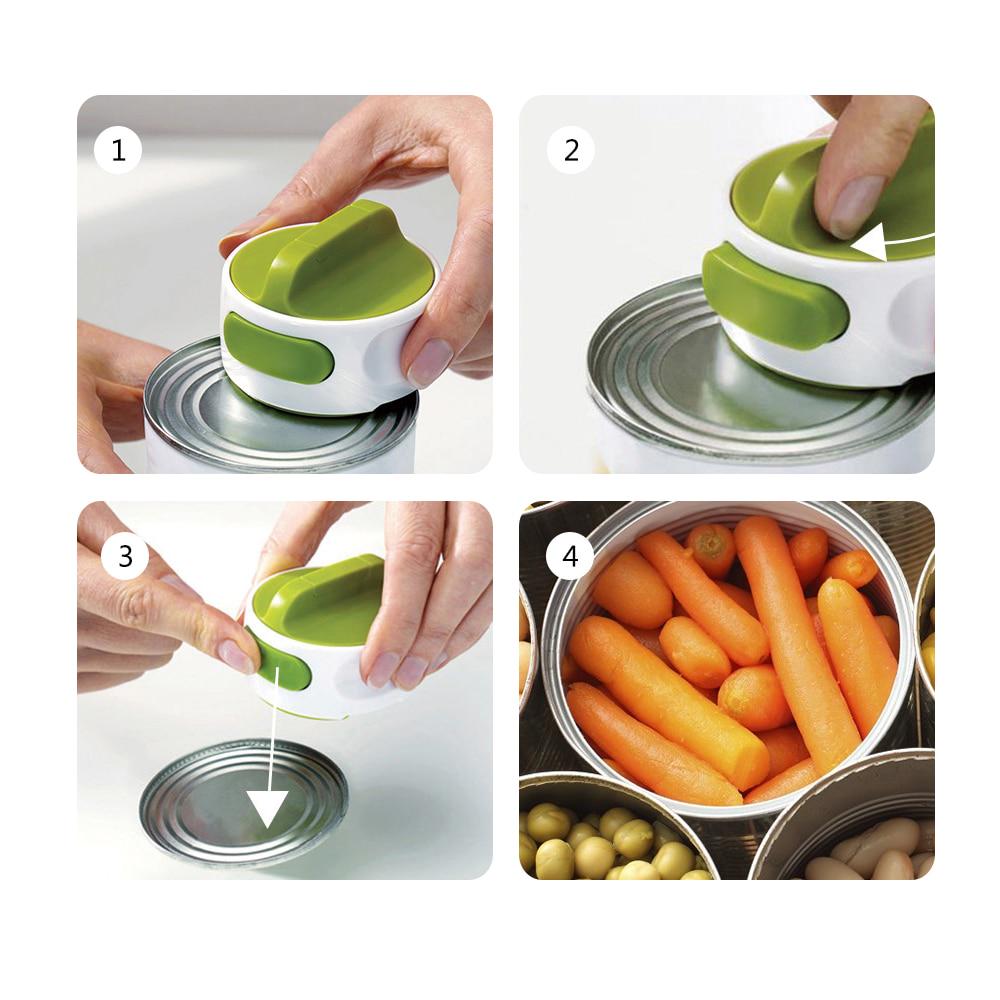 1

2

3

4