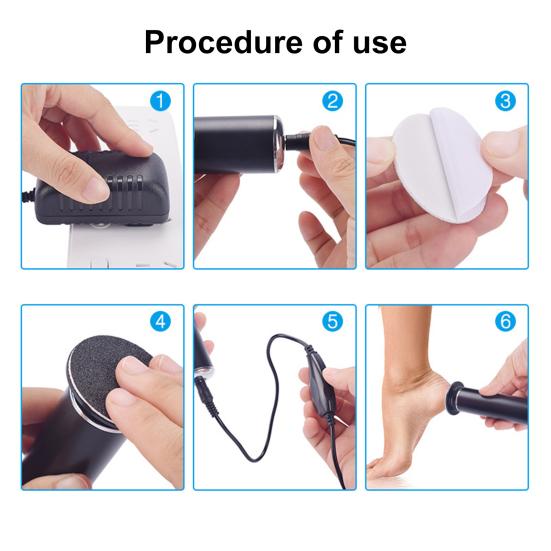 Procedure of use

1

2

3

4

5

6